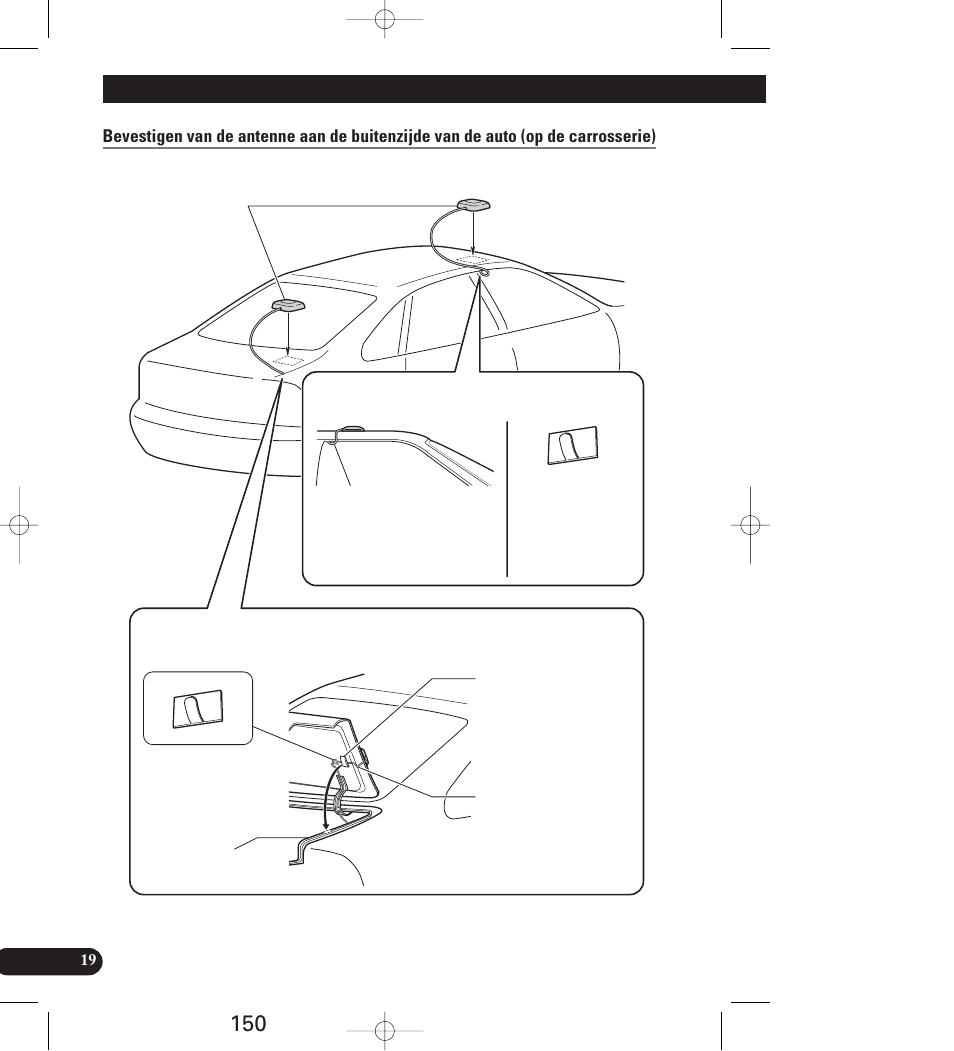 Bevestigen van de antenne aan de buitenzijde van de auto (op de carrosserie)

19

150