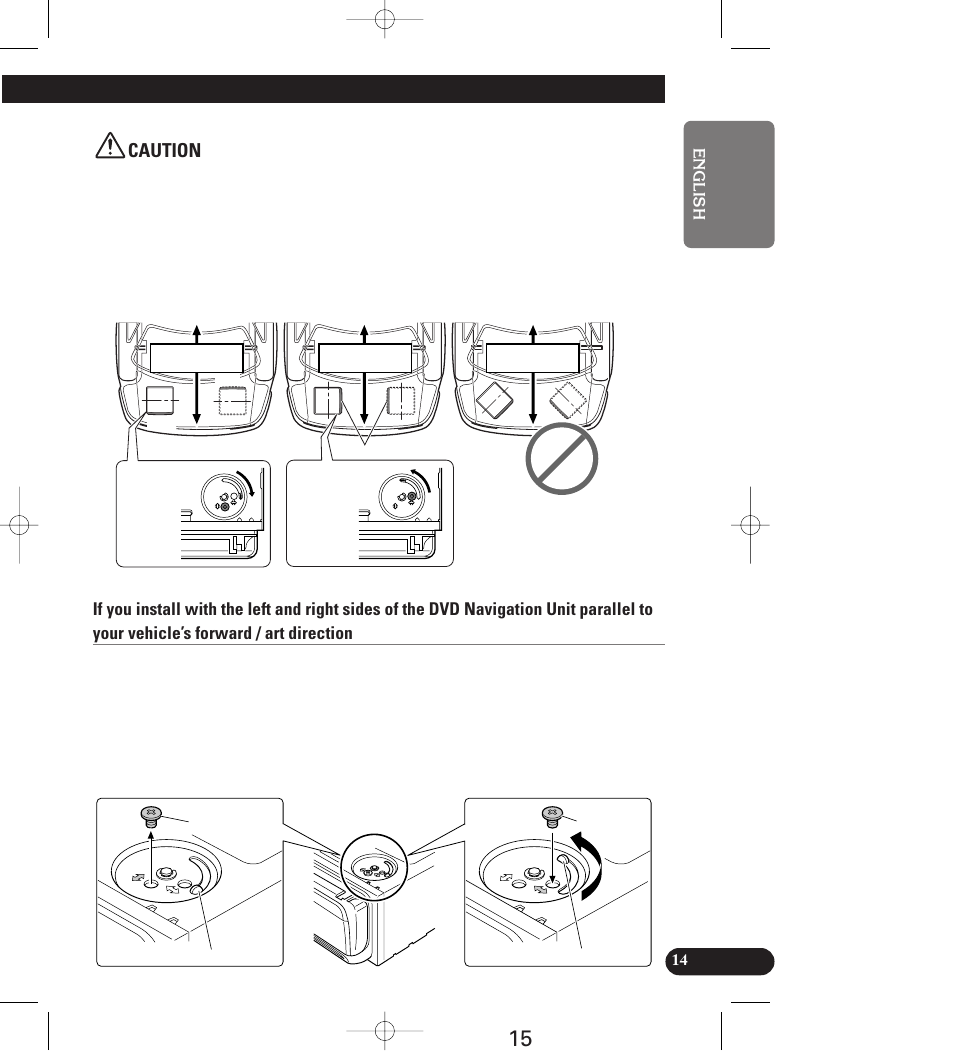 CAUTION

ENGLISH

If you install with the left and right sides of the DVD Navigation Unit parallel to your vehicle's forward / art direction

14

15