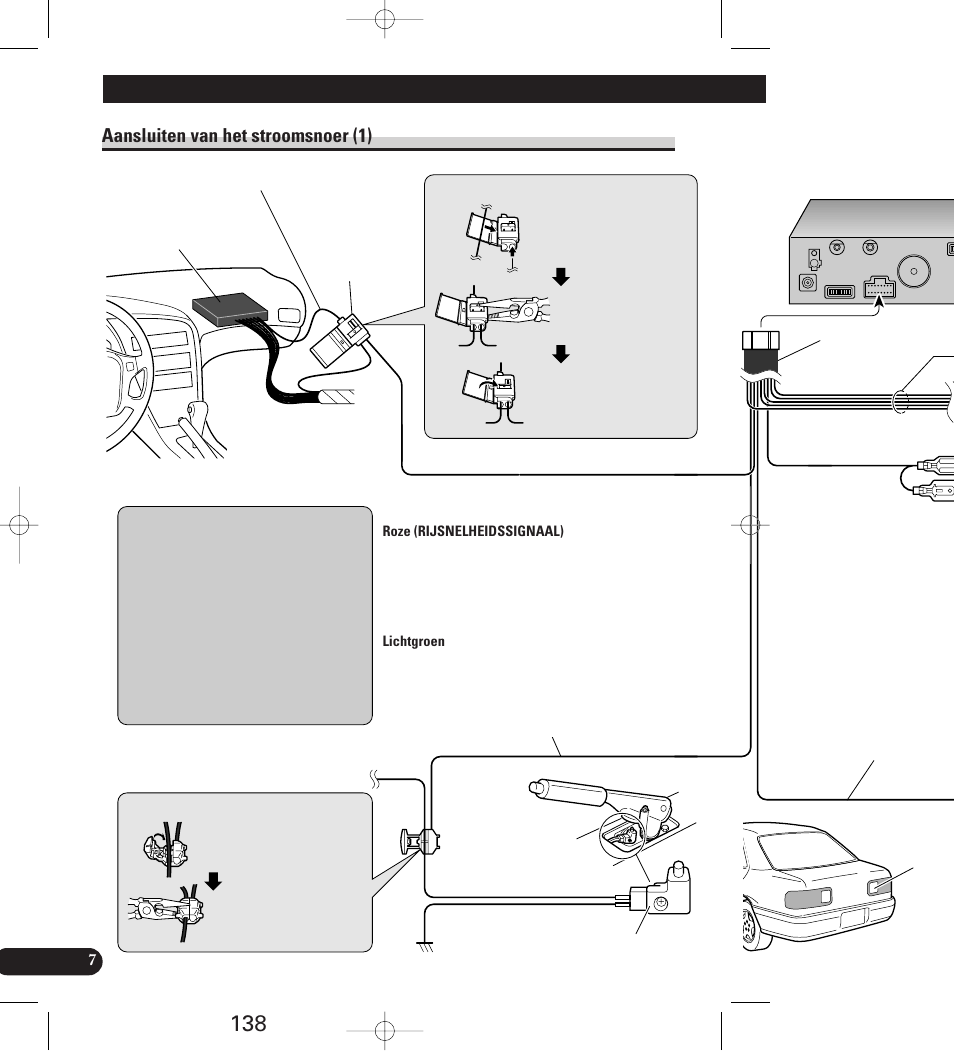 Aansluiten van het stroomsnoer (1)

Roze (RIJSNELHEIDSSIGNAAL)

Lichtgroen

7

138