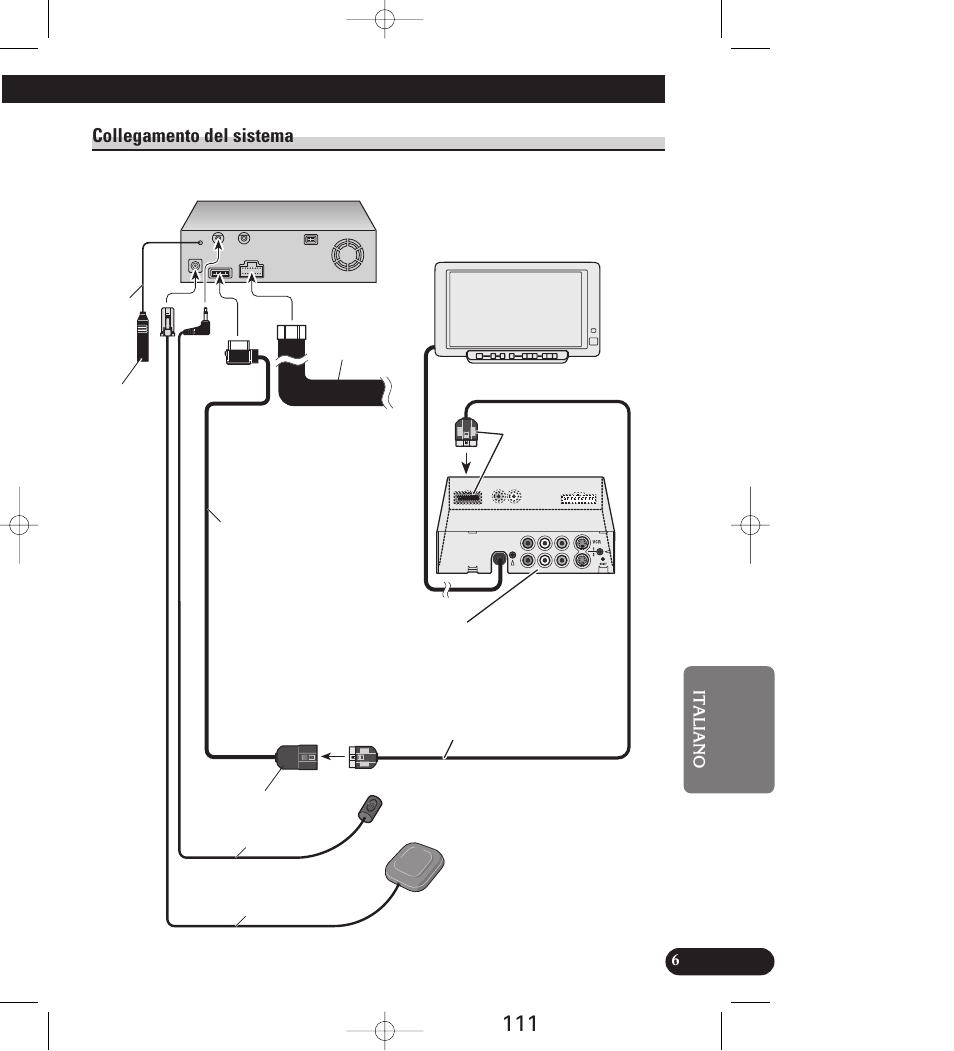 Collegamento del sistema

ITALIANO

6

111