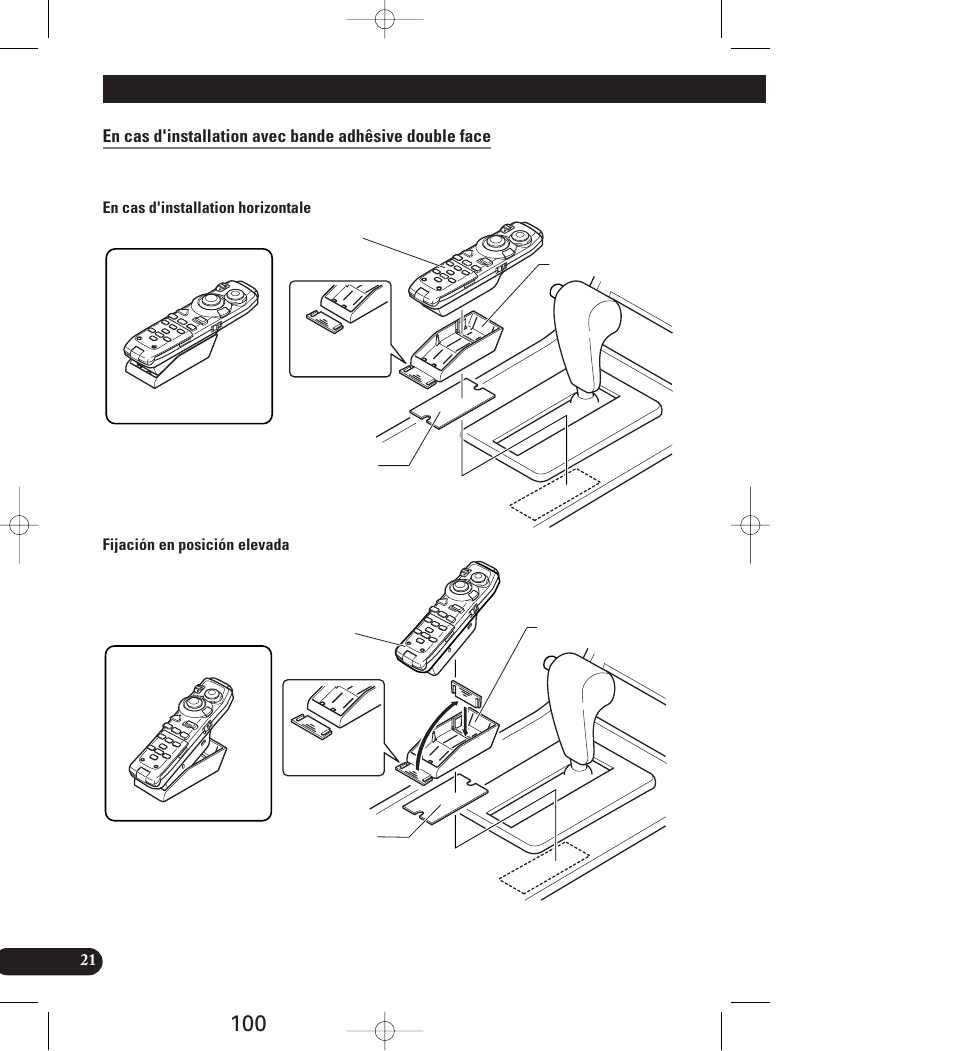 En cas d'installation avec bande adhêsive double face

En cas d'installation horizontale

Fijación en posición elevada

21

100