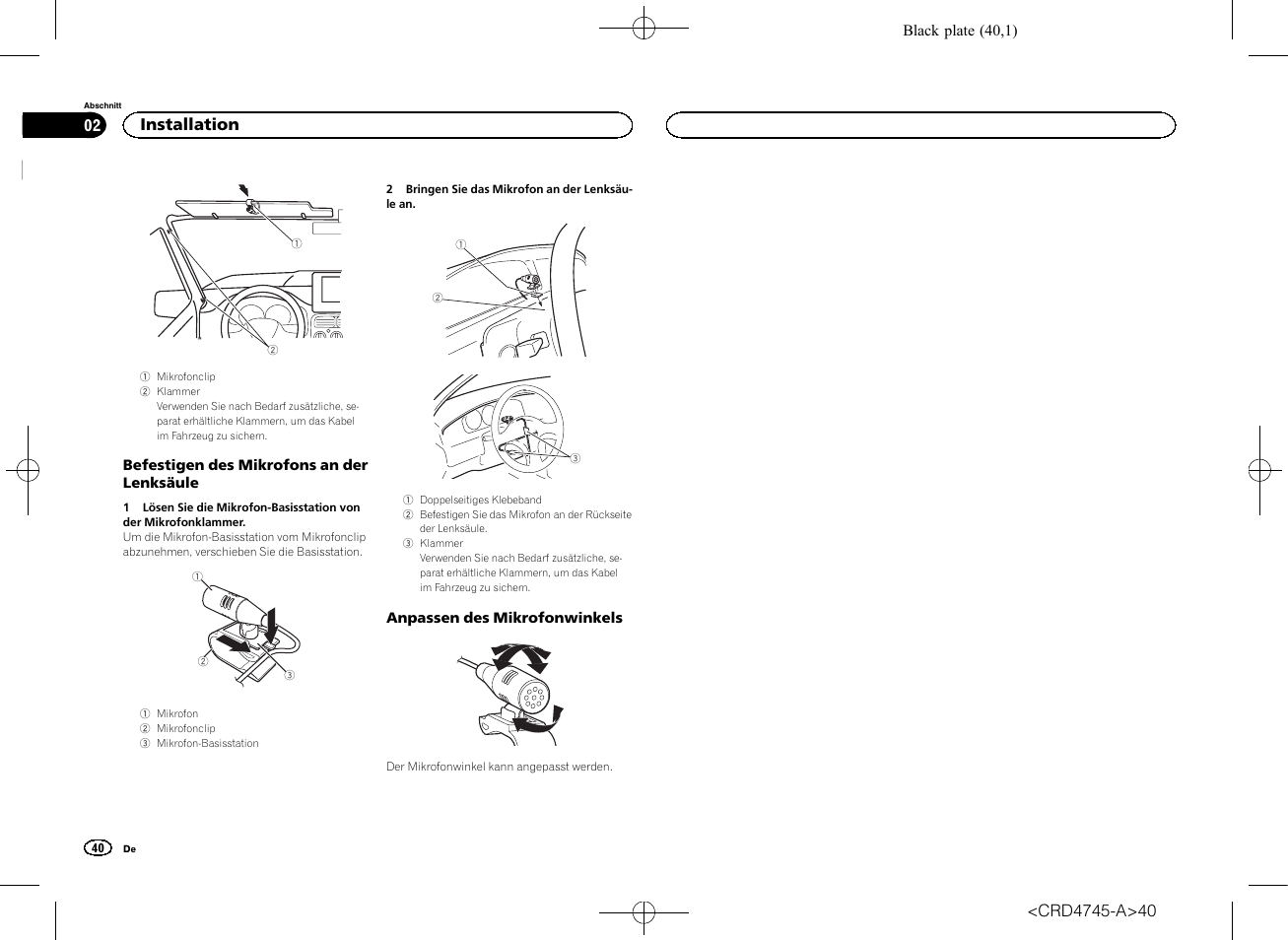 Black plate (40,1)

Abschnitt

02

Installation

①

②

① Mikrofonclip
② Klammer
Verwenden Sie nach Bedarf zusätzliche, separat erhältliche Klammern, um das Kabel im Fahrzeug zu sichern.

Befestigen des Mikrofons an der Lenksäule

1 Lösen Sie die Mikrofon-Basisstation von der Mikrofonklammer.
Um die Mikrofon-Basisstation vom Mikrofonclip abzunehmen, verschieben Sie die Basisstation.

①

②

③

① Mikrofon
② Mikrofonclip
③ Mikrofon-Basisstation

2 Bringen Sie das Mikrofon an der Lenksäule an.

①

②

③

① Doppelseitiges Klebeband
② Befestigen Sie das Mikrofon an der Rückseite der Lenksäule.
③ Klammer
Verwenden Sie nach Bedarf zusätzliche, separat erhältliche Klammern, um das Kabel im Fahrzeug zu sichern.

Anpassen des Mikrofonwinkels

Der Mikrofonwinkel kann angepasst werden.

40 De

<CRD4745-A>40