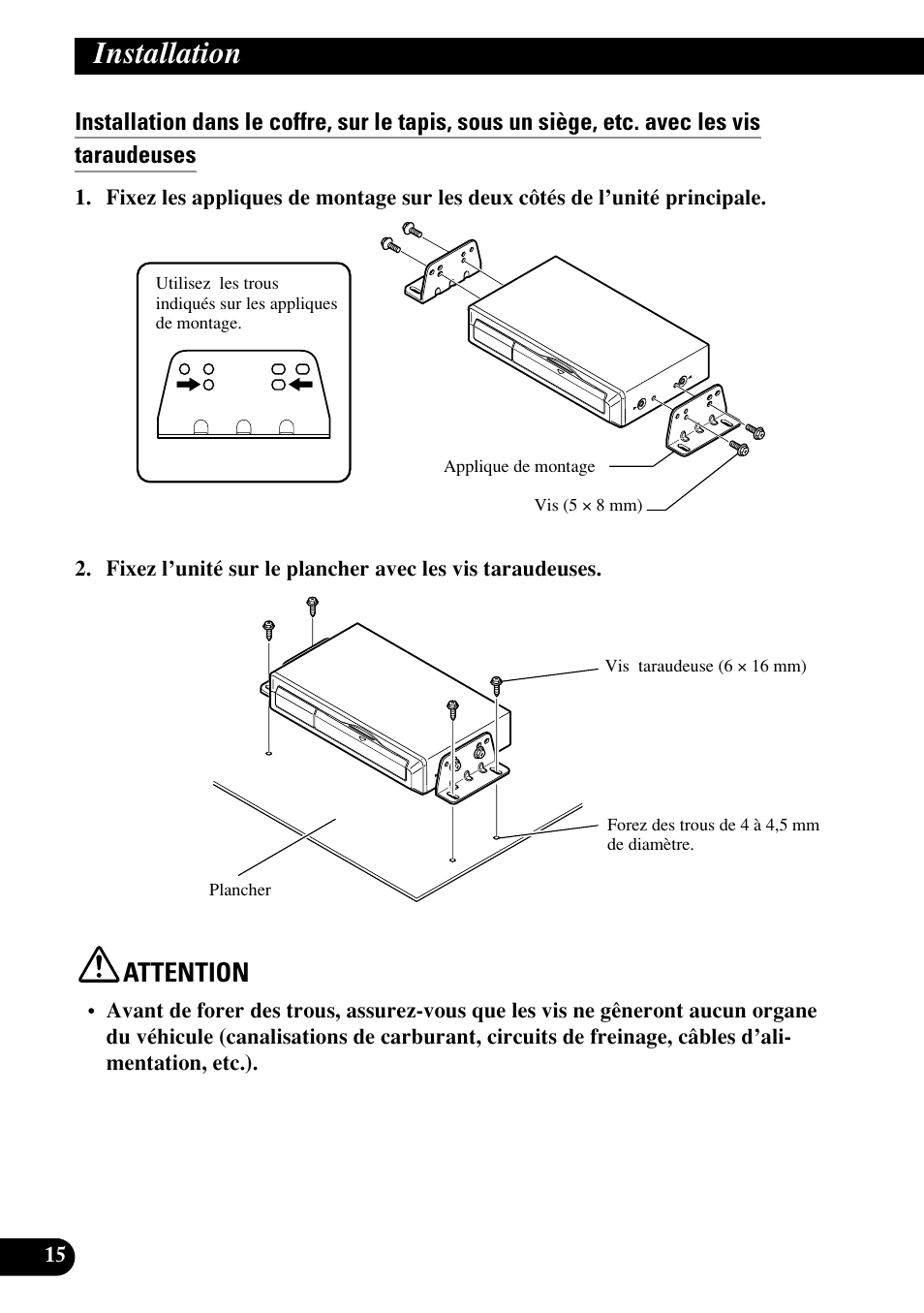 Installation

Installation dans le coffre, sur le tapis, sous un siège, etc. avec les vis taraudeuses

1. Fixez les appliques de montage sur les deux côtés de l'unité principale.

Utilisez les trous indiqués sur les appliques de montage.

Applique de montage

Vis (5 × 8 mm)

2. Fixez l'unité sur le plancher avec les vis taraudeuses.

Vis taraudeuse (6 × 16 mm)

Forez des trous de 4 à 4,5 mm de diamètre.

Plancher

ATTENTION

• Avant de forer des trous, assurez-vous que les vis ne gêneront aucun organe du véhicule (canalisations de carburant, circuits de freinage, câbles d'alimentation, etc.).

15