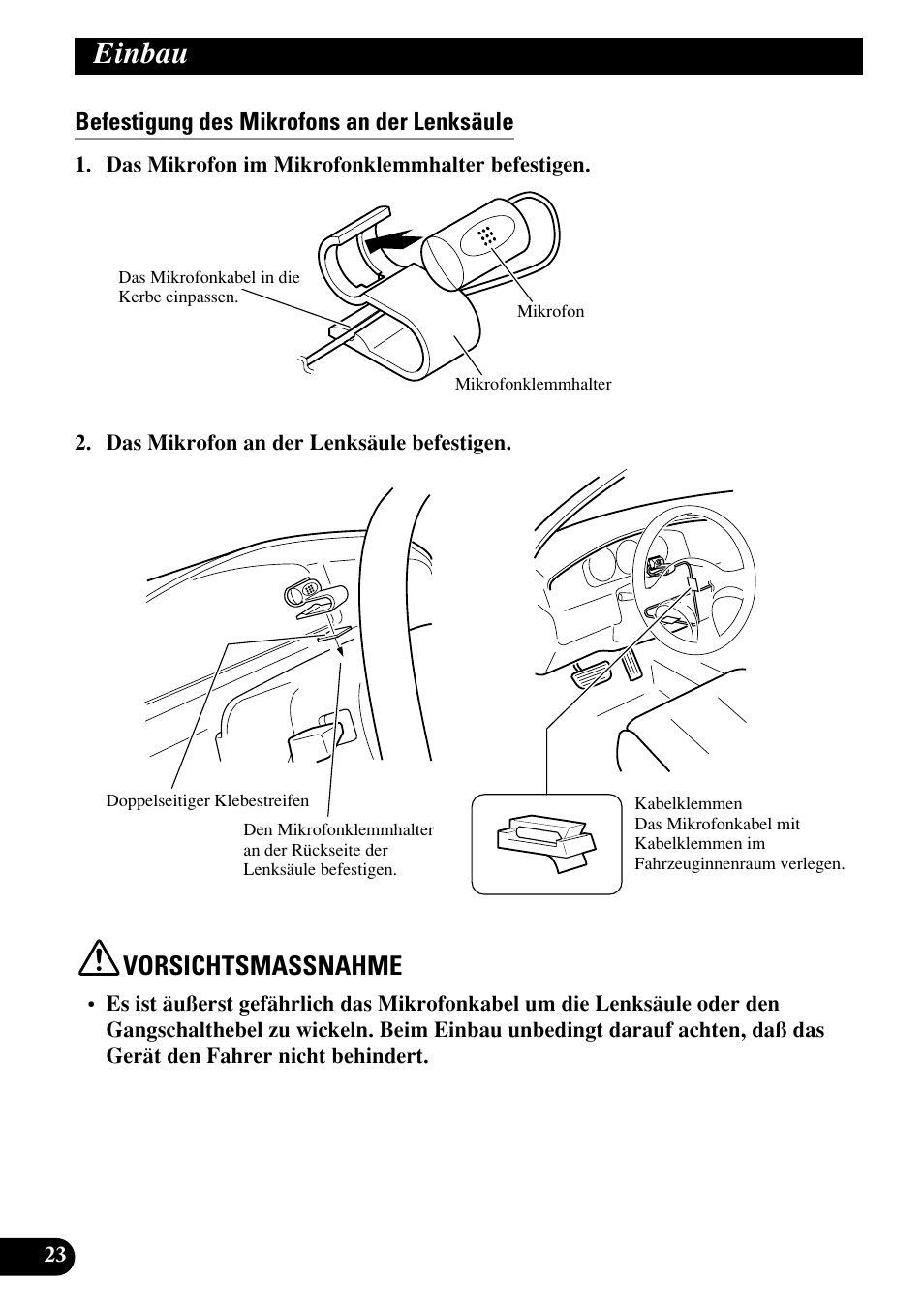 Einbau

Befestigung des Mikrofons an der Lenksäule

1. Das Mikrofon im Mikrofonklemmhalter befestigen.

Das Mikrofonkabel in die Kerbe einpassen.

Mikrofon

Mikrofonklemmhalter

2. Das Mikrofon an der Lenksäule befestigen.

Doppelseitiger Klebestreifen

Den Mikrofonklemmhalter an der Rückseite der Lenksäule befestigen.

Kabelklemmen
Das Mikrofonkabel mit Kabelklemmen im Fahrzeuginnenraum verlegen.

VORSICHTSMASSNAHME

• Es ist äußerst gefährlich das Mikrofonkabel um die Lenksäule oder den Gangschalthebel zu wickeln. Beim Einbau unbedingt darauf achten, daß das Gerät den Fahrer nicht behindert.

23