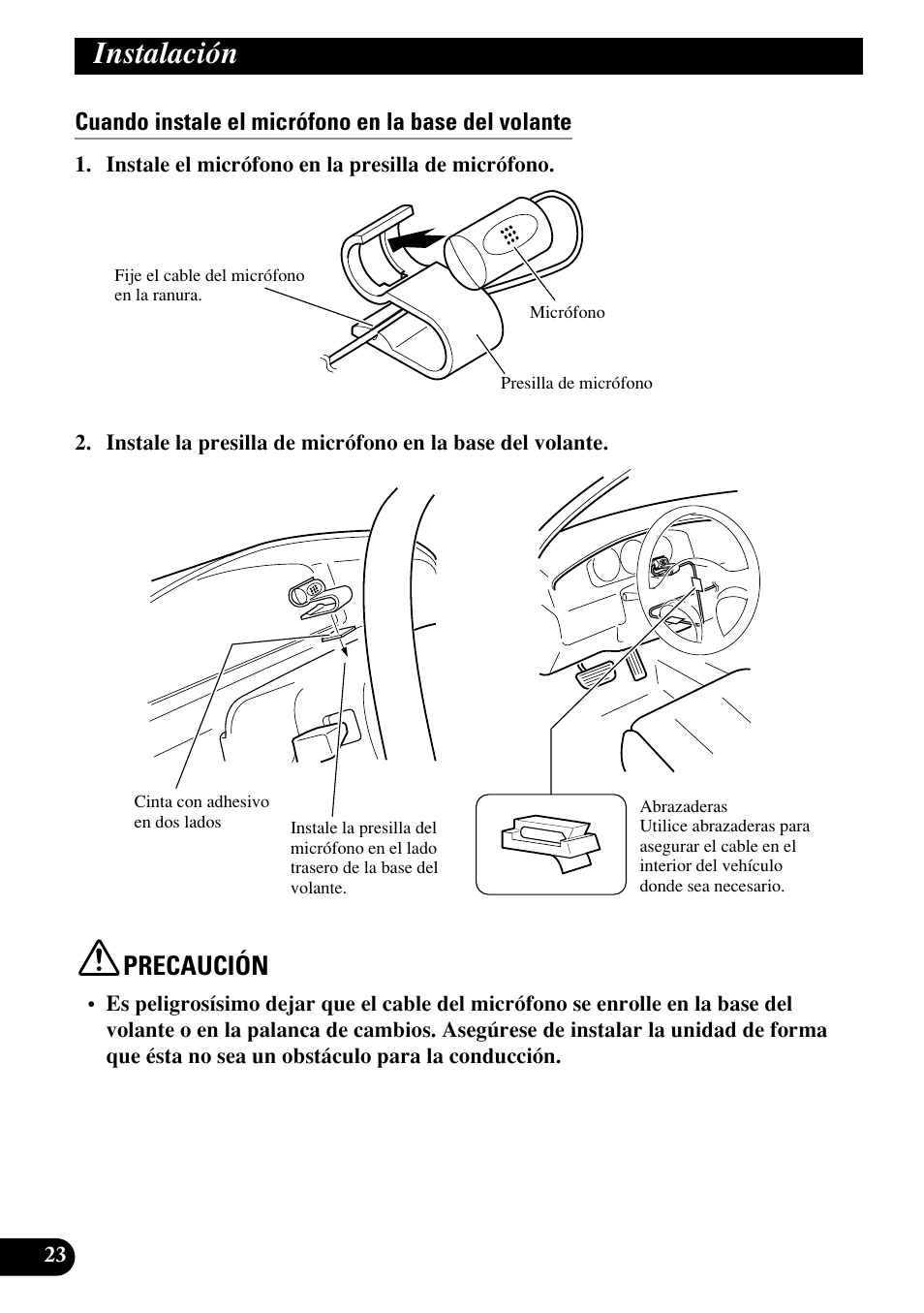 Instalación

Cuando instale el micrófono en la base del volante

1. Instale el micrófono en la presilla de micrófono.

Fije el cable del micrófono en la ranura.

Micrófono

Presilla de micrófono

2. Instale la presilla de micrófono en la base del volante.

Cinta con adhesivo en dos lados

Instale la presilla del micrófono en el lado trasero de la base del volante.

Abrazaderas
Utilice abrazaderas para asegurar el cable en el interior del vehículo donde sea necesario.

PRECAUCIÓN

• Es peligrosísimo dejar que el cable del micrófono se enrolle en la base del volante o en la palanca de cambios. Asegúrese de instalar la unidad de forma que ésta no sea un obstáculo para la conducción.

23