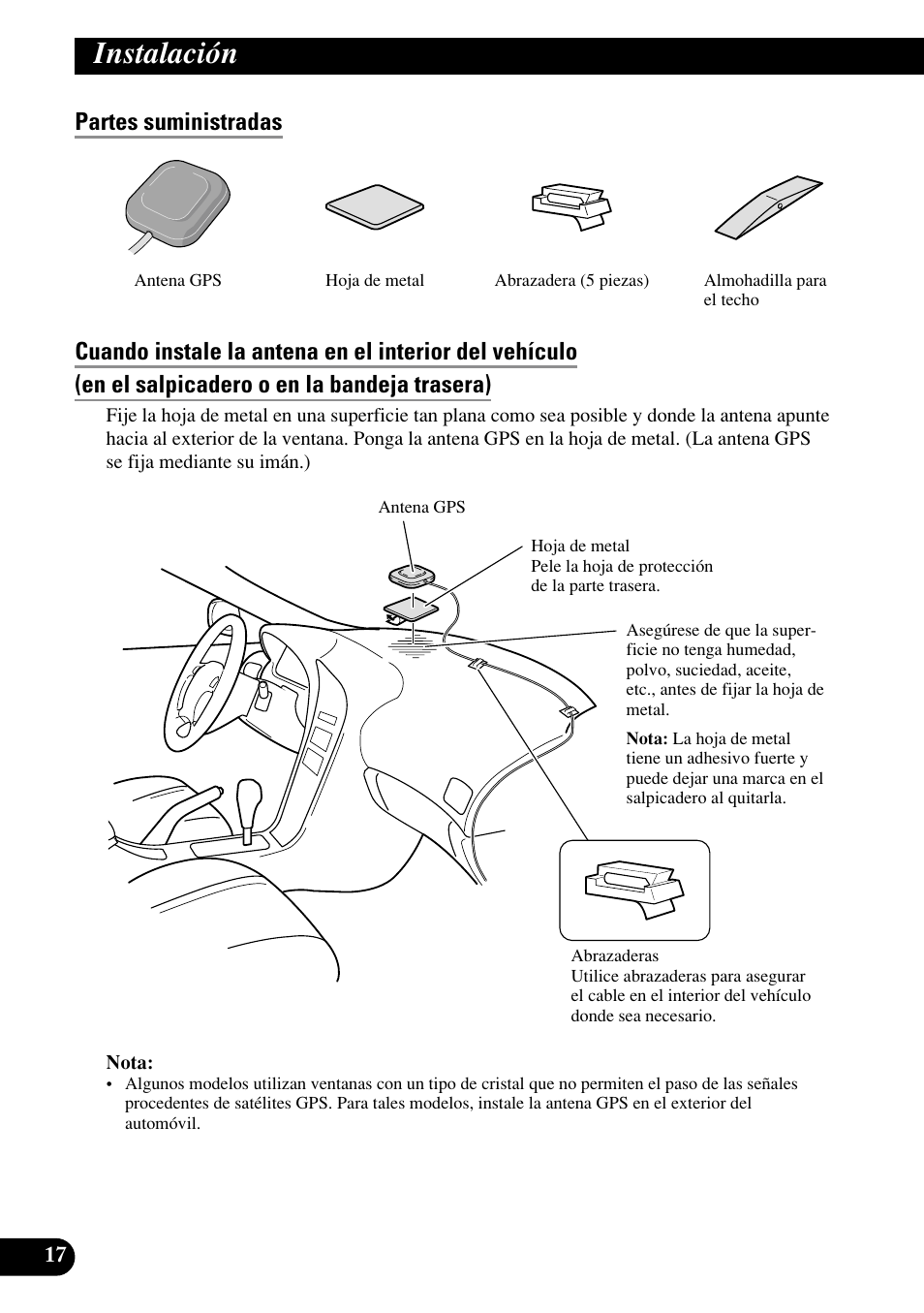 Instalación

Partes suministradas

Antena GPS

Hoja de metal

Abrazadera (5 piezas)

Almohadilla para el techo

Cuando instale la antena en el interior del vehículo (en el salpicadero o en la bandeja trasera)

Fije la hoja de metal en una superficie tan plana como sea posible y donde la antena apunte hacia al exterior de la ventana. Ponga la antena GPS en la hoja de metal. (La antena GPS se fija mediante su imán.)

Antena GPS

Hoja de metal
Pele la hoja de protección de la parte trasera.

Asegúrese de que la superficie no tenga humedad, polvo, suciedad, aceite, etc., antes de fijar la hoja de metal.

Nota: La hoja de metal tiene un adhesivo fuerte y puede dejar una marca en el salpicadero al quitarla.

Abrazaderas
Utilice abrazaderas para asegurar el cable en el interior del vehículo donde sea necesario.

Nota:
• Algunos modelos utilizan ventanas con un tipo de cristal que no permiten el paso de las señales procedentes de satélites GPS. Para tales modelos, instale la antena GPS en el exterior del automóvil.

17