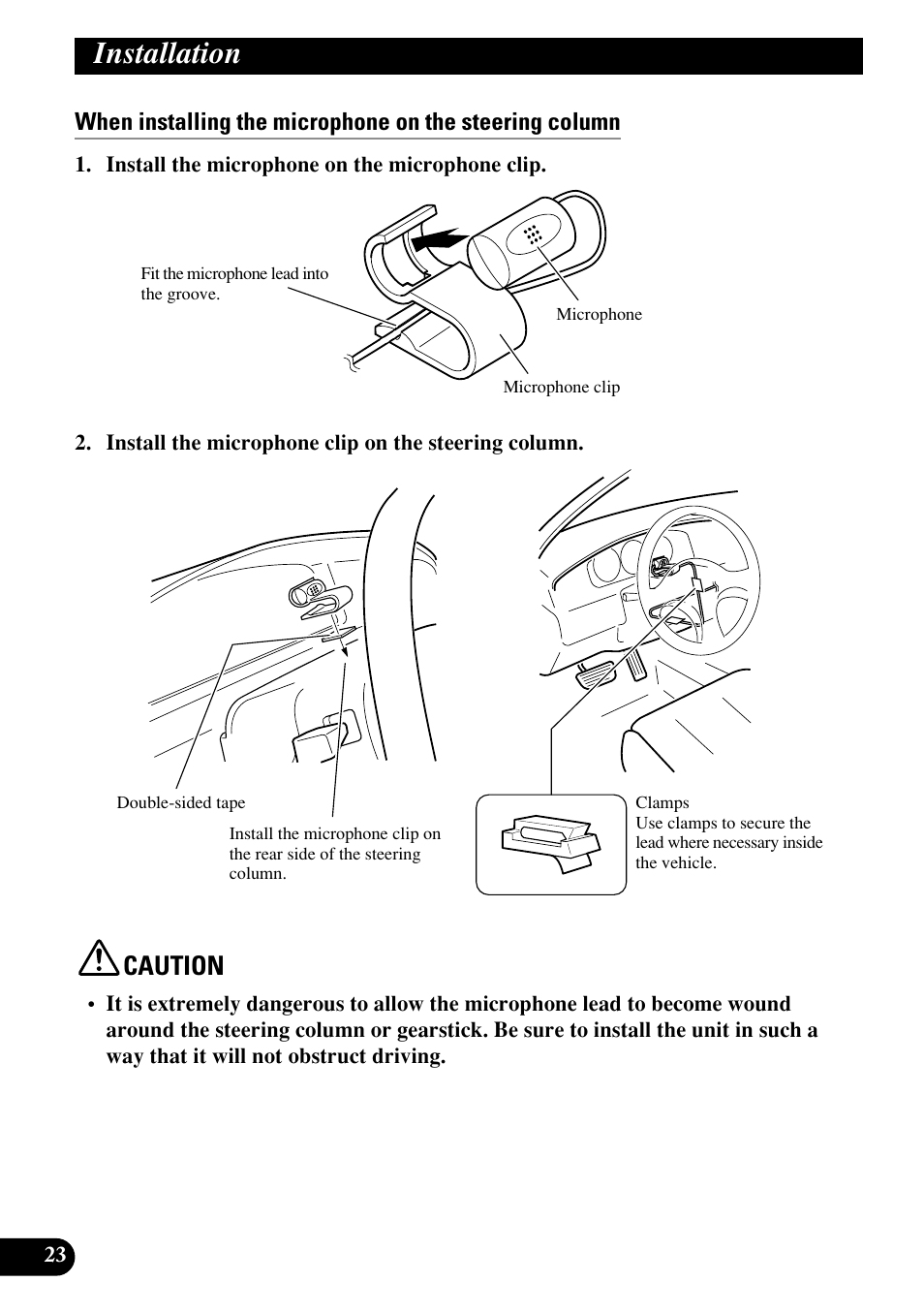 Installation

When installing the microphone on the steering column

1. Install the microphone on the microphone clip.

Fit the microphone lead into the groove.

Microphone

Microphone clip

2. Install the microphone clip on the steering column.

Double-sided tape

Install the microphone clip on the rear side of the steering column.

Clamps
Use clamps to secure the lead where necessary inside the vehicle.

CAUTION

• It is extremely dangerous to allow the microphone lead to become wound around the steering column or gearstick. Be sure to install the unit in such a way that it will not obstruct driving.

23