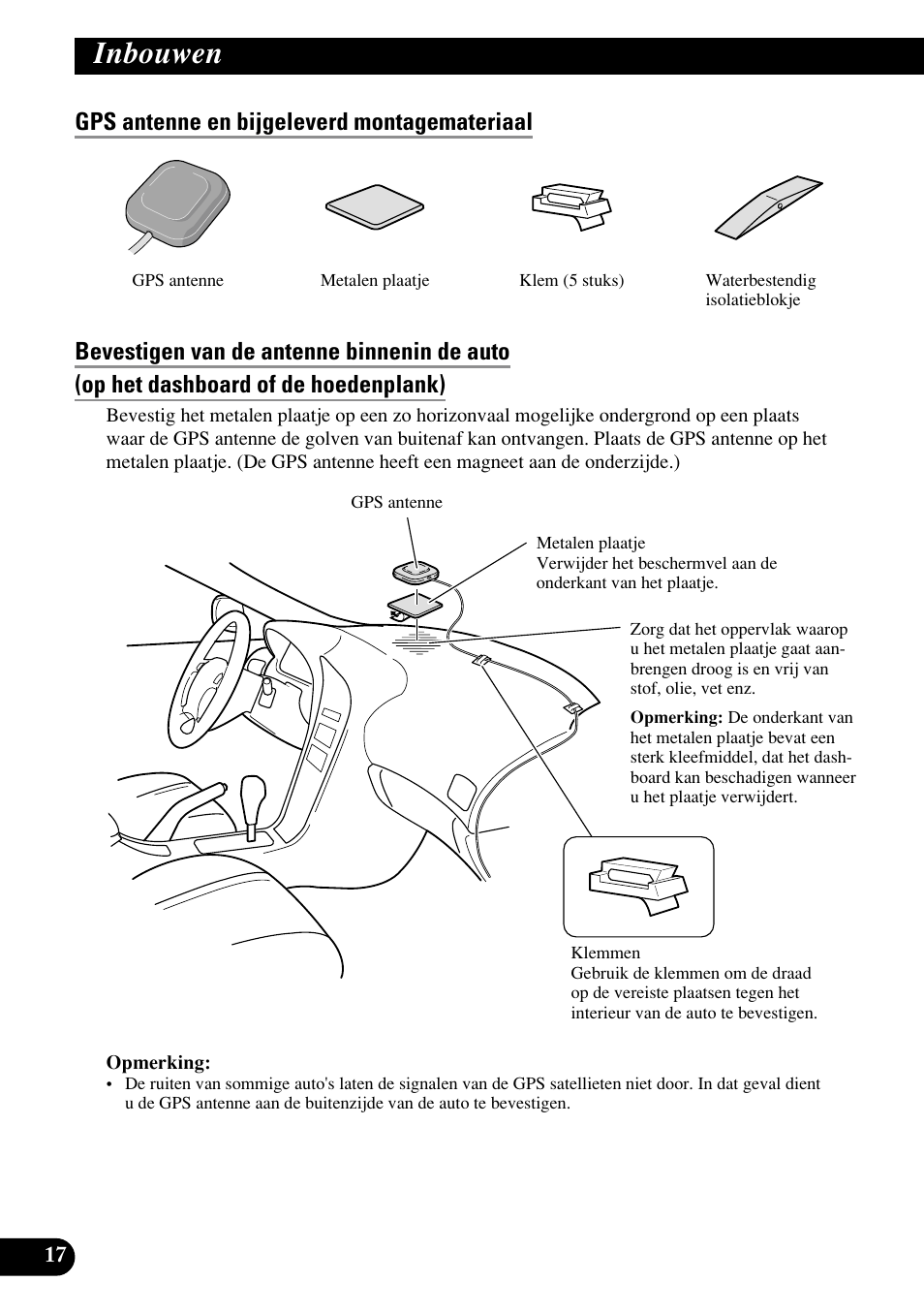 Inbouwen

GPS antenne en bijgeleverd montagemateriaal

GPS antenne

Metalen plaatje

Klem (5 stuks)

Waterbestendig isolatieblokje

Bevestigen van de antenne binnenin de auto (op het dashboard of de hoedenplank)

Bevestig het metalen plaatje op een zo horizonvaal mogelijke ondergrond op een plaats waar de GPS antenne de golven van buitenaf kan ontvangen. Plaats de GPS antenne op het metalen plaatje. (De GPS antenne heeft een magneet aan de onderzijde.)

GPS antenne

Metalen plaatje
Verwijder het beschermvel aan de onderkant van het plaatje.

Zorg dat het oppervlak waarop u het metalen plaatje gaat aanbrengen droog is en vrij van stof, olie, vet enz.

Opmerking: De onderkant van het metalen plaatje bevat een sterk kleefmiddel, dat het dashboard kan beschadigen wanneer u het plaatje verwijdert.

Klemmen
Gebruik de klemmen om de draad op de vereiste plaatsen tegen het interieur van de auto te bevestigen.

Opmerking:
• De ruiten van sommige auto's laten de signalen van de GPS satellieten niet door. In dat geval dient u de GPS antenne aan de buitenzijde van de auto te bevestigen.

17