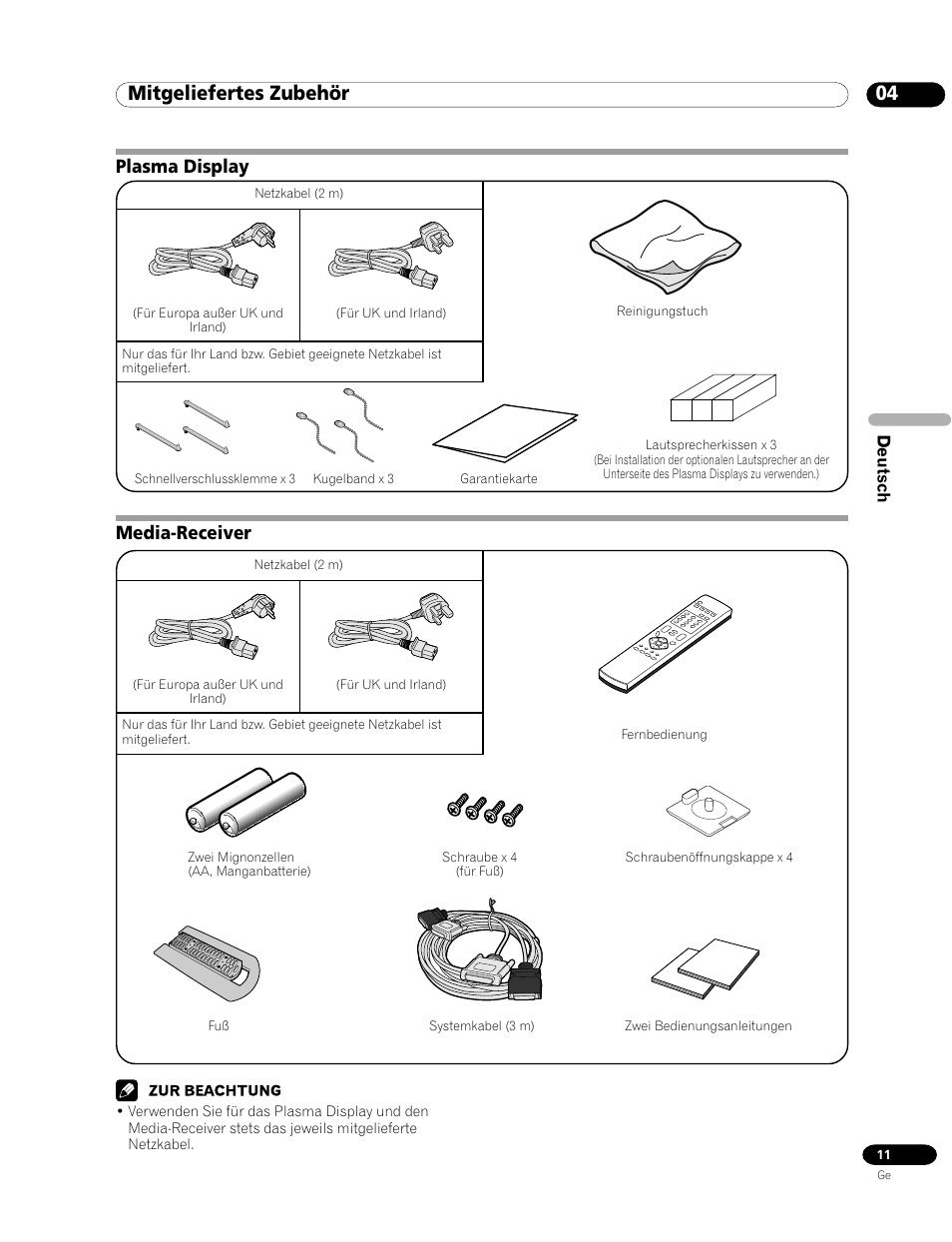 Mitgeliefertes Zubehör

04

Plasma Display

Netzkabel (2 m)

(Für Europa außer UK und Irland)

(Für UK und Irland)

Nur das für Ihr Land bzw. Gebiet geeignete Netzkabel ist mitgeliefert.

Reinigungstuch

Schnellverschlussklemme x 3

Kugelband x 3

Garantiekarte

Lautsprecherkissen x 3
(Bei Installation der optionalen Lautsprecher an der Unterseite des Plasma Displays zu verwenden.)

Deutsch

Media-Receiver

Netzkabel (2 m)

(Für Europa außer UK und Irland)

(Für UK und Irland)

Nur das für Ihr Land bzw. Gebiet geeignete Netzkabel ist mitgeliefert.

Fernbedienung

Zwei Mignonzellen (AA, Manganbatterie)

Schraube x 4 (für Fuß)

Schraubenöffnungskappe x 4

Fuß

Systemkabel (3 m)

Zwei Bedienungsanleitungen

ZUR BEACHTUNG

• Verwenden Sie für das Plasma Display und den Media-Receiver stets das jeweils mitgelieferte Netzkabel.

11
Ge