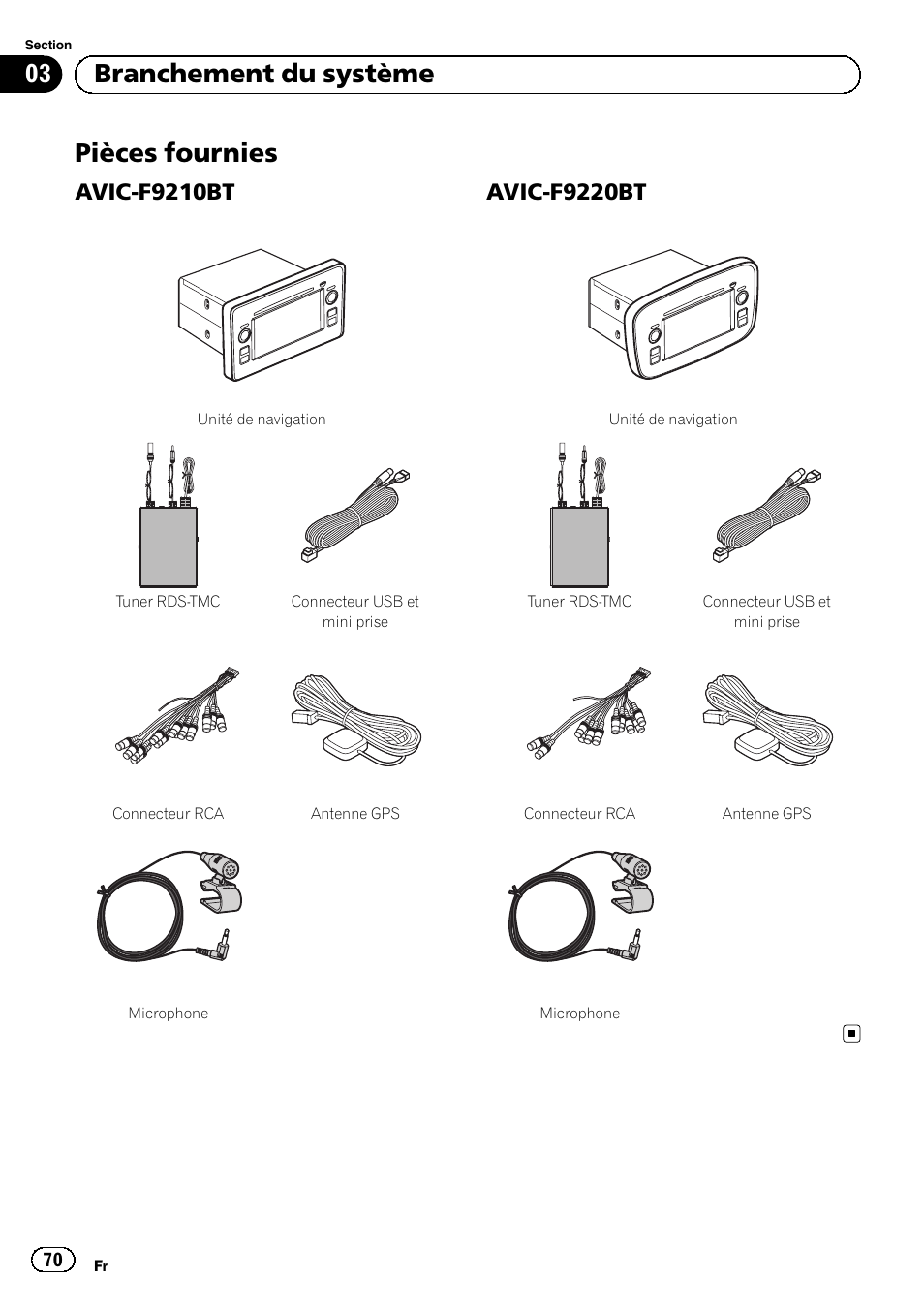 Section
03 Branchement du système

Pièces fournies

AVIC-F9210BT

Unité de navigation

Tuner RDS-TMC

Connecteur USB et mini prise

Connecteur RCA

Antenne GPS

Microphone

AVIC-F9220BT

Unité de navigation

Tuner RDS-TMC

Connecteur USB et mini prise

Connecteur RCA

Antenne GPS

Microphone

70 Fr