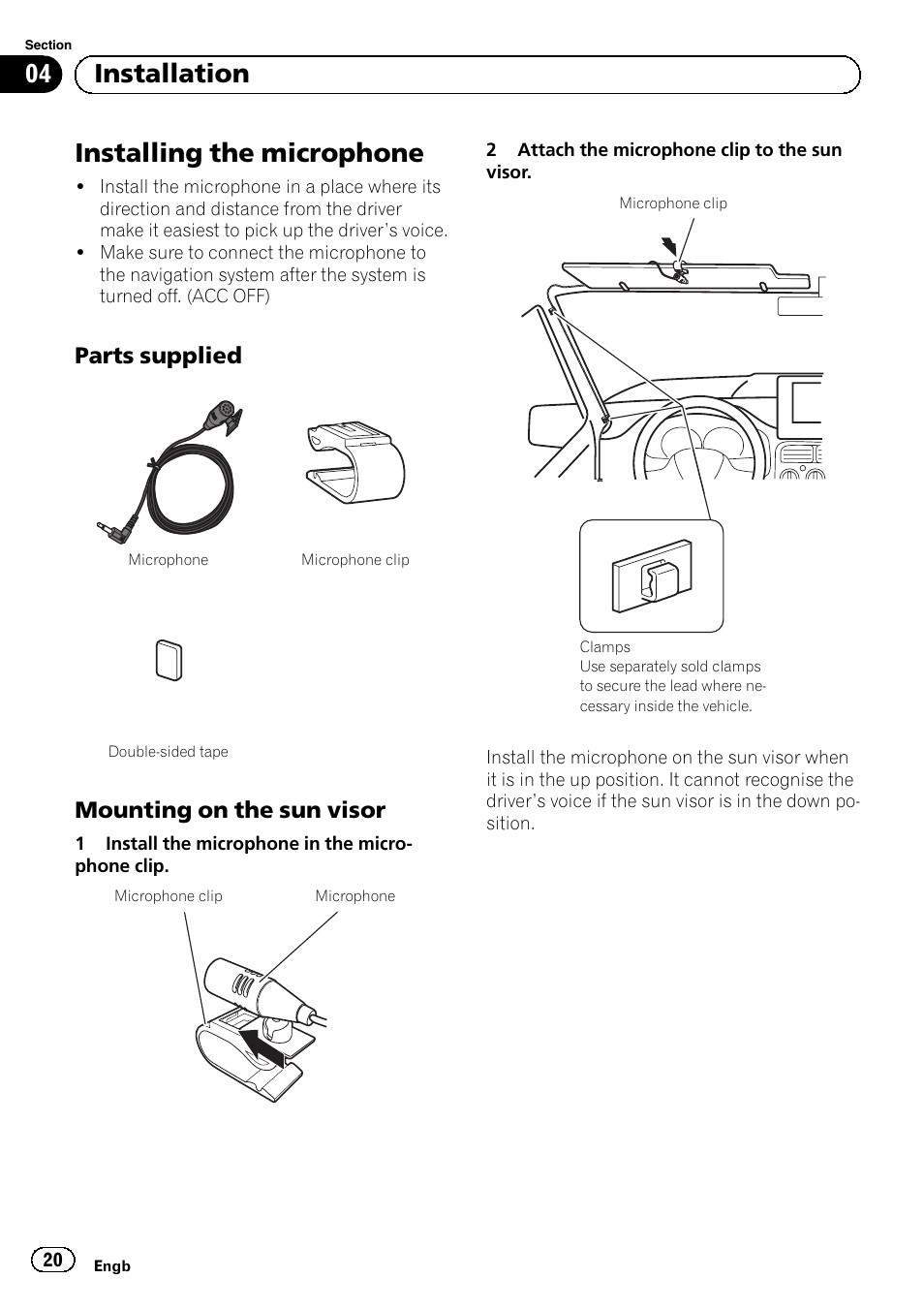 Section
04 Installation

Installing the microphone

• Install the microphone in a place where its direction and distance from the driver make it easiest to pick up the driver's voice.
• Make sure to connect the microphone to the navigation system after the system is turned off. (ACC OFF)

Parts supplied

Microphone
Microphone clip

Double-sided tape

Mounting on the sun visor

1 Install the microphone in the microphone clip.

Microphone clip
Microphone

2 Attach the microphone clip to the sun visor.

Microphone clip

Clamps
Use separately sold clamps to secure the lead where necessary inside the vehicle.

Install the microphone on the sun visor when it is in the up position. It cannot recognise the driver's voice if the sun visor is in the down position.

20
Engb