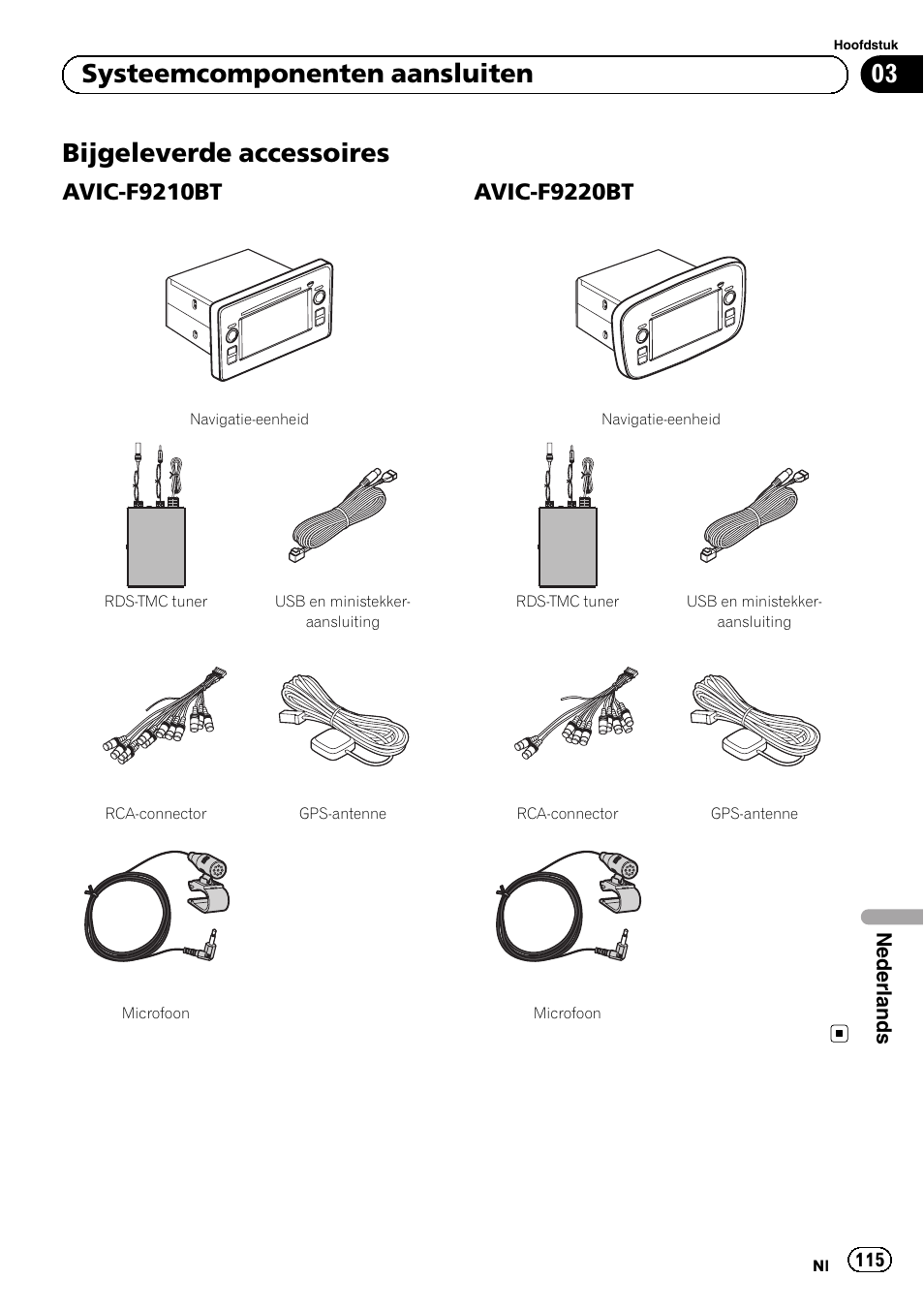 Hoofdstuk

Systeemcomponenten aansluiten

03

Bijgeleverde accessoires

AVIC-F9210BT

Navigatie-eenheid

RDS-TMC tuner

USB en ministekker-aansluiting

RCA-connector

GPS-antenne

Microfoon

AVIC-F9220BT

Navigatie-eenheid

RDS-TMC tuner

USB en ministekker-aansluiting

RCA-connector

GPS-antenne

Microfoon

Nederlands

Nl 115