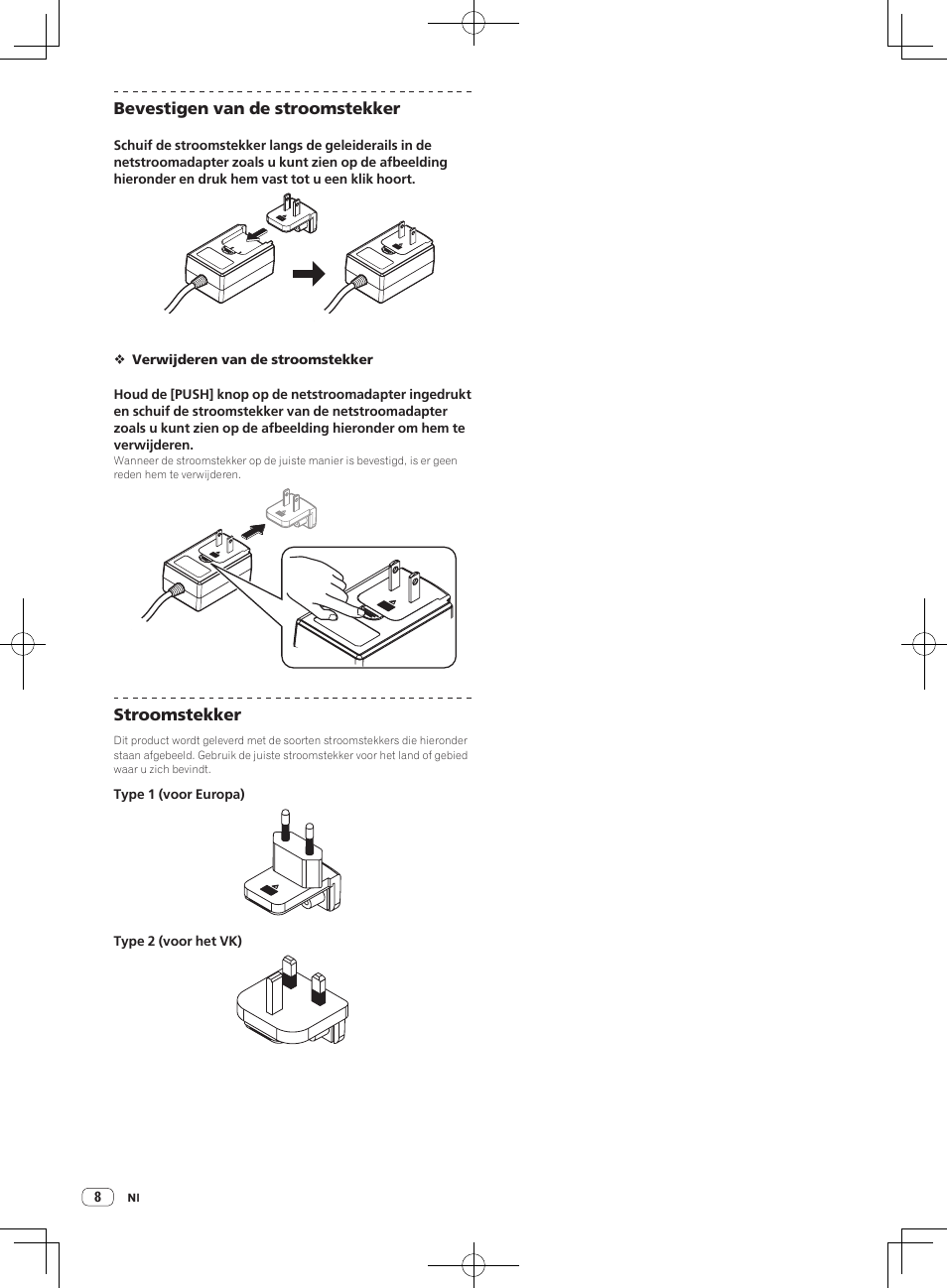 Bevestigen van de stroomstekker

Schuif de stroomstekker langs de geleiderails in de netstroomadapter zoals u kunt zien op de afbeelding hieronder en druk hem vast tot u een klik hoort.

❖ Verwijderen van de stroomstekker

Houd de [PUSH] knop op de netstroomadapter ingedrukt en schuif de stroomstekker van de netstroomadapter zoals u kunt zien op de afbeelding hieronder om hem te verwijderen.
Wanneer de stroomstekker op de juiste manier is bevestigd, is er geen reden hem te verwijderen.

Stroomstekker

Dit product wordt geleverd met de soorten stroomstekkers die hieronder staan afgebeeld. Gebruik de juiste stroomstekker voor het land of gebied waar u zich bevindt.

Type 1 (voor Europa)

Type 2 (voor het VK)

8 Nl