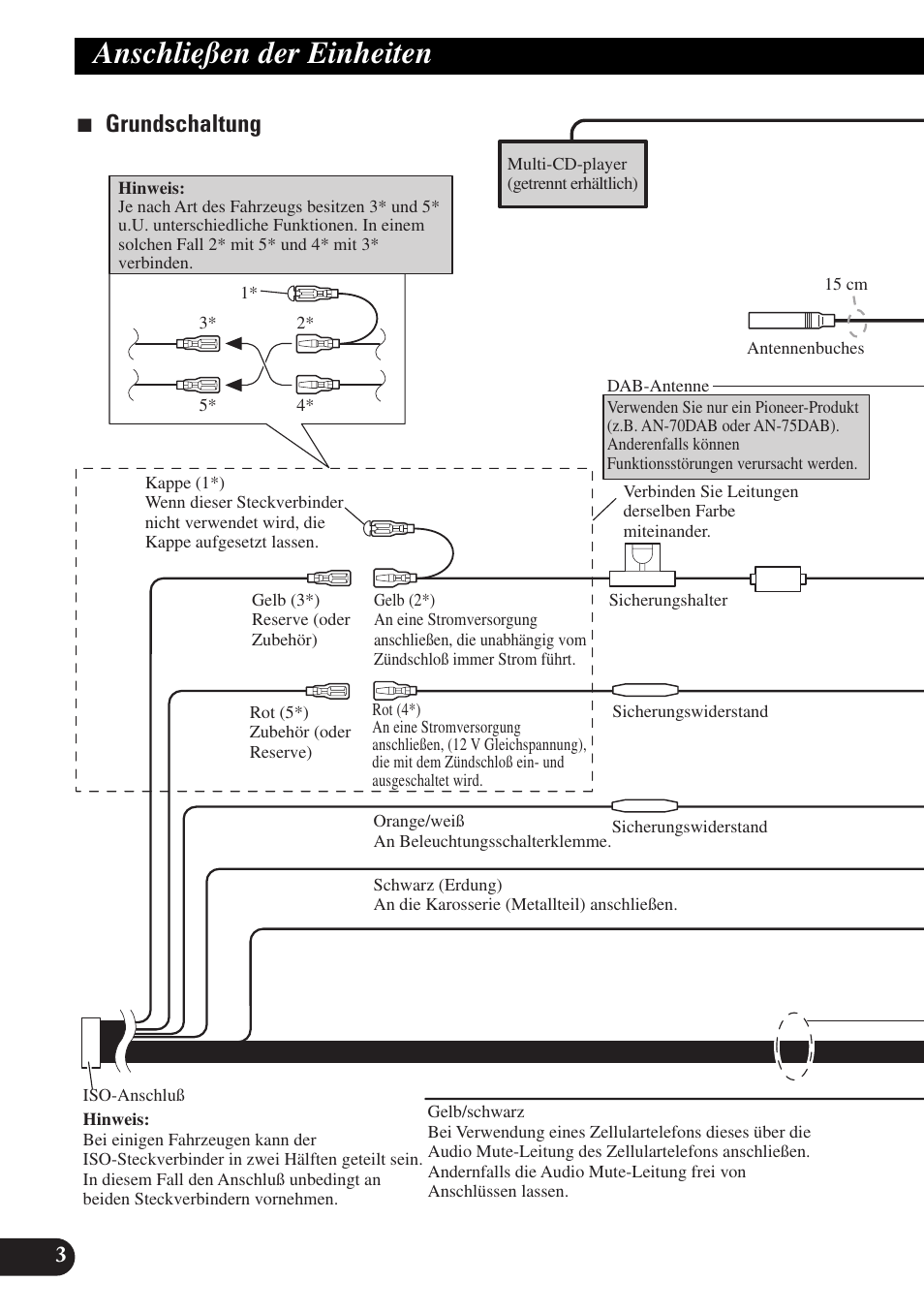 Anschließen der Einheiten

■ Grundschaltung

Multi-CD-player
(getrennt erhältlich)

Hinweis:
Je nach Art des Fahrzeugs besitzen 3* und 5* u.U. unterschiedliche Funktionen. In einem solchen Fall 2* mit 5* und 4* mit 3* verbinden.

1*
3*
2*
5*
4*

15 cm

Antennenbuches

DAB-Antenne

Verwenden Sie nur ein Pioneer-Produkt (z.B. AN-70DAB oder AN-75DAB). Anderenfalls können Funktionsstörungen verursacht werden.

Kappe (1*)
Wenn dieser Steckverbinder nicht verwendet wird, die Kappe aufgesetzt lassen.

Verbinden Sie Leitungen derselben Farbe miteinander.

Gelb (3*)
Reserve (oder Zubehör)

Gelb (2*)
An eine Stromversorgung anschließen, die unabhängig vom Zündschloß immer Strom führt.

Sicherungshalter

Rot (5*)
Zubehör (oder Reserve)

Rot (4*)
An eine Stromversorgung anschließen, (12 V Gleichspannung), die mit dem Zündschloß ein- und ausgeschaltet wird.

Sicherungswiderstand

Orange/weiß
An Beleuchtungsschalterklemme.

Sicherungswiderstand

Schwarz (Erdung)
An die Karosserie (Metallteil) anschließen.

ISO-Anschluß

Hinweis:
Bei einigen Fahrzeugen kann der ISO-Steckverbinder in zwei Hälften geteilt sein. In diesem Fall den Anschluß unbedingt an beiden Steckverbindern vornehmen.

Gelb/schwarz
Bei Verwendung eines Zellulartelefons dieses über die Audio Mute-Leitung des Zellulartelefons anschließen. Andernfalls die Audio Mute-Leitung frei von Anschlüssen lassen.

3