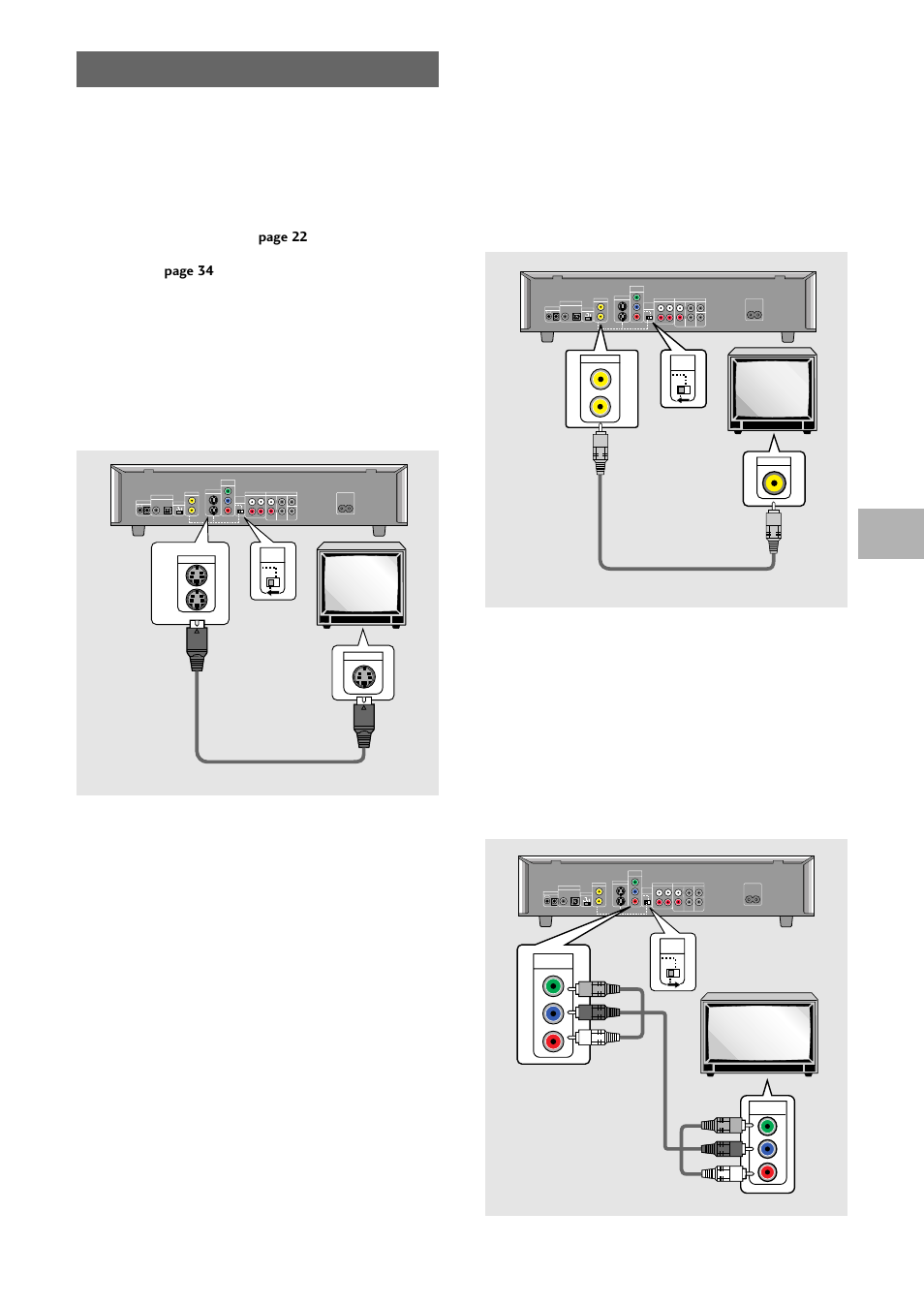 page 22

page 34