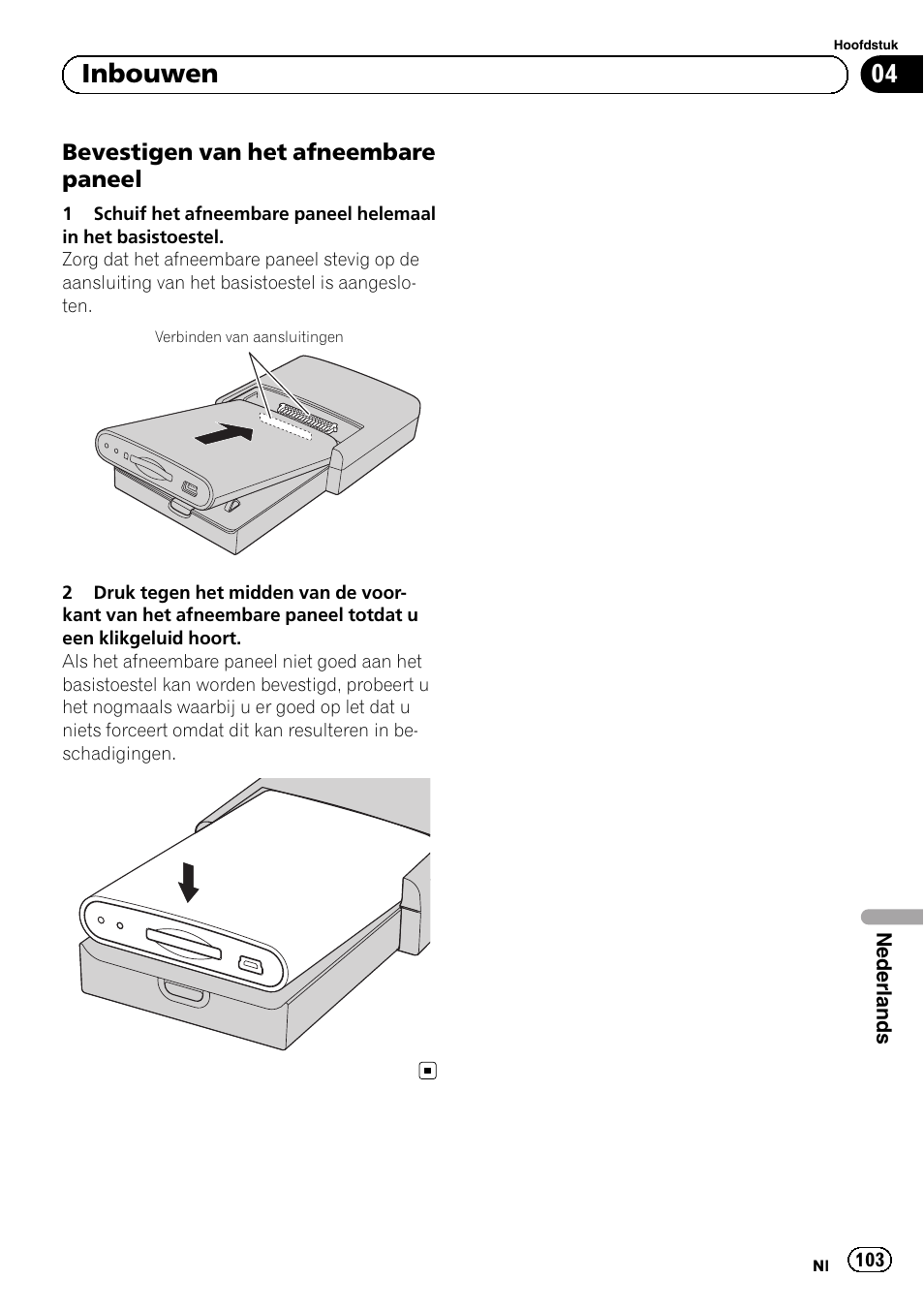 Hoofdstuk

Inbouwen

04

Bevestigen van het afneembare paneel

1 Schuif het afneembare paneel helemaal in het basistoestel.

Zorg dat het afneembare paneel stevig op de aansluiting van het basistoestel is aangesloten.

Verbinden van aansluitingen

2 Druk tegen het midden van de voorkant van het afneembare paneel totdat u een klikgeluid hoort.

Als het afneembare paneel niet goed aan het basistoestel kan worden bevestigd, probeert u het nogmaals waarbij u er goed op let dat u niets forceert omdat dit kan resulteren in beschadigingen.

Nederlands

Nl 103