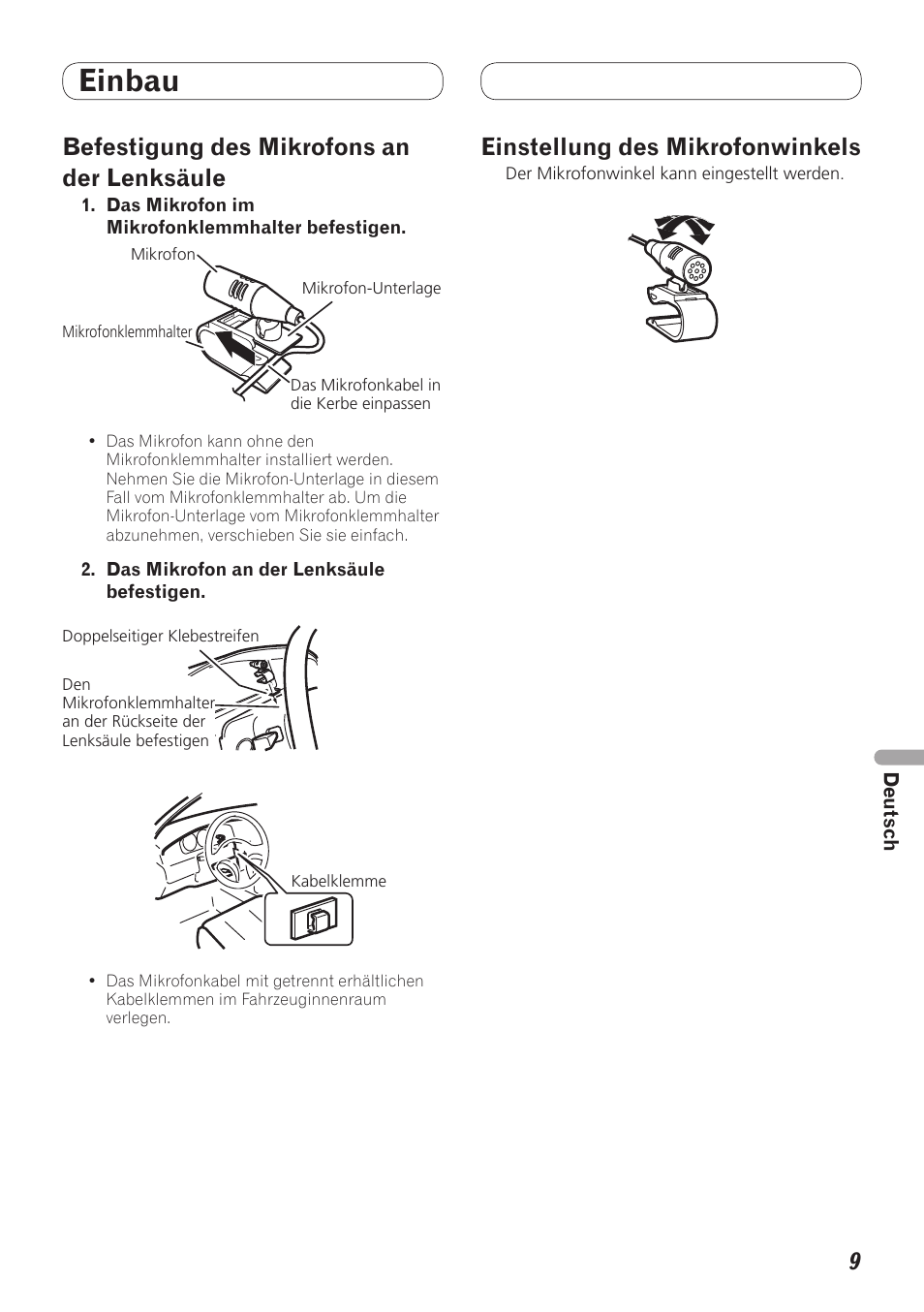 Einbau

Befestigung des Mikrofons an der Lenksäule

1. Das Mikrofon im Mikrofonklemmhalter befestigen.

Mikrofon

Mikrofon-Unterlage

Mikrofonklemmhalter

Das Mikrofonkabel in die Kerbe einpassen

• Das Mikrofon kann ohne den Mikrofonklemmhalter installiert werden. Nehmen Sie die Mikrofon-Unterlage in diesem Fall vom Mikrofonklemmhalter ab. Um die Mikrofon-Unterlage vom Mikrofonklemmhalter abzunehmen, verschieben Sie sie einfach.

2. Das Mikrofon an der Lenksäule befestigen.

Doppelseitiger Klebestreifen

Den Mikrofonklemmhalter an der Rückseite der Lenksäule befestigen

Kabelklemme

• Das Mikrofonkabel mit getrennt erhältlichen Kabelklemmen im Fahrzeuginnenraum verlegen.

Einstellung des Mikrofonwinkels

Der Mikrofonwinkel kann eingestellt werden.

Deutsch

9