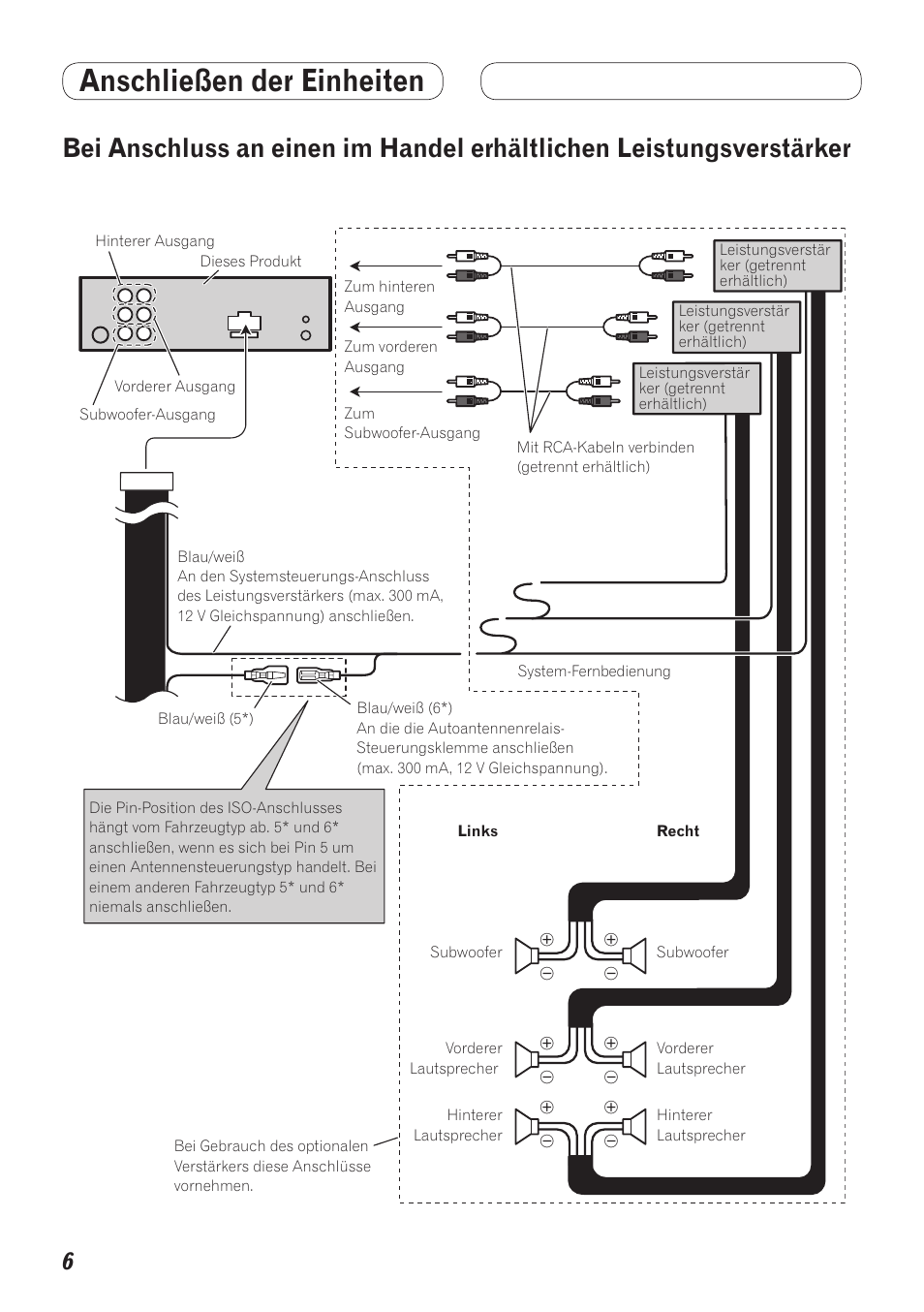 Anschließen der Einheiten

Bei Anschluss an einen im Handel erhältlichen Leistungsverstärker

Hinterer Ausgang

Dieses Produkt

Vorderer Ausgang

Subwoofer-Ausgang

Zum hinteren Ausgang

Zum vorderen Ausgang

Zum Subwoofer-Ausgang

Leistungsverstärker (getrennt erhältlich)

Leistungsverstärker (getrennt erhältlich)

Leistungsverstärker (getrennt erhältlich)

Mit RCA-Kabeln verbinden (getrennt erhältlich)

Blau/weiß
An den Systemsteuerungs-Anschluss des Leistungsverstärkers (max. 300 mA, 12 V Gleichspannung) anschließen.

System-Fernbedienung

Blau/weiß (5*)

Blau/weiß (6*)
An die die Autoantennenrelais-Steuerungsklemme anschließen (max. 300 mA, 12 V Gleichspannung).

Die Pin-Position des ISO-Anschlusses hängt vom Fahrzeugtyp ab. 5* und 6* anschließen, wenn es sich bei Pin 5 um einen Antennensteuerungstyp handelt. Bei einem anderen Fahrzeugtyp 5* und 6* niemals anschließen.

Links

Recht

Subwoofer

Subwoofer

Vorderer Lautsprecher

Vorderer Lautsprecher

Hinterer Lautsprecher

Hinterer Lautsprecher

Bei Gebrauch des optionalen Verstärkers diese Anschlüsse vornehmen.

6