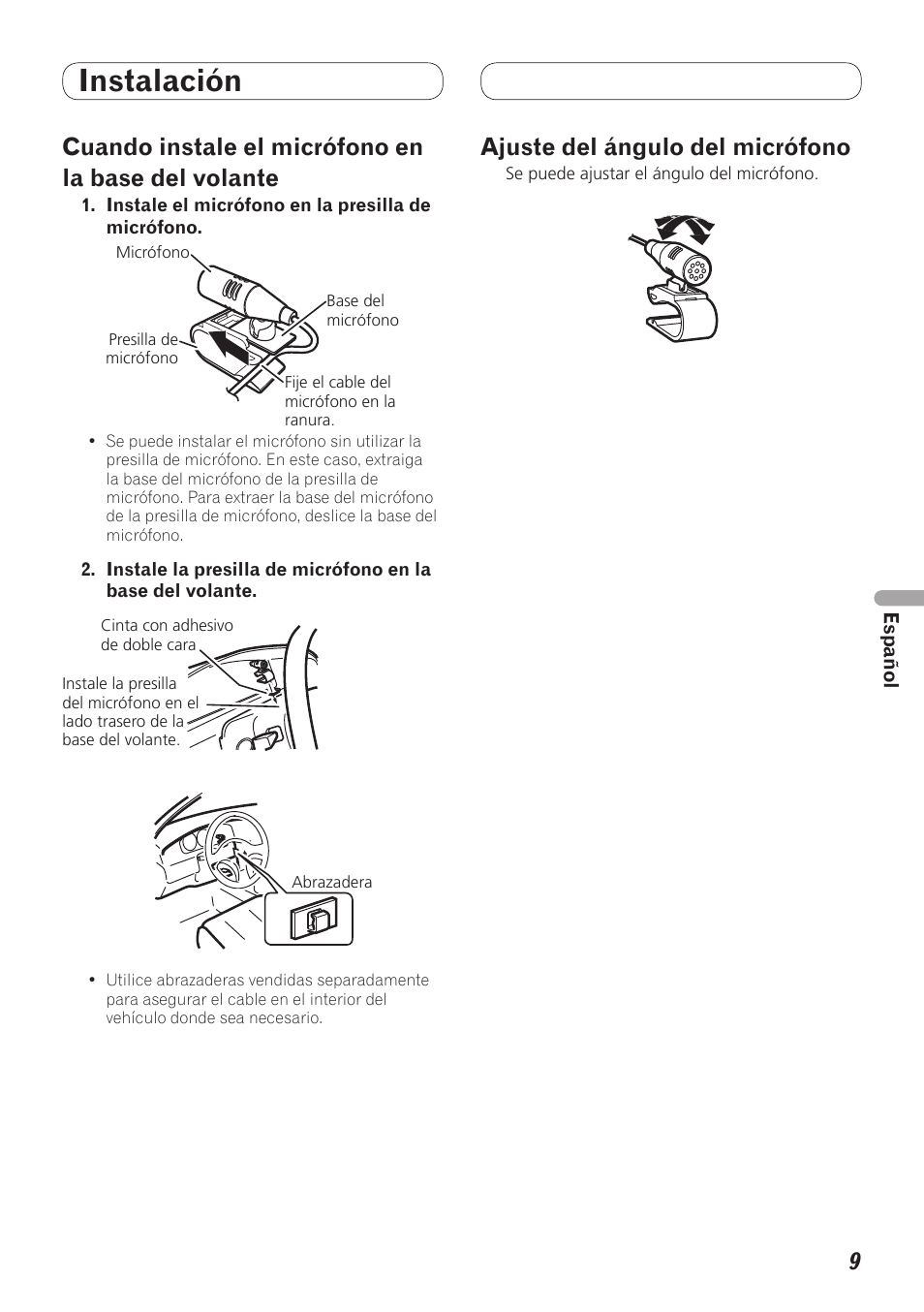 Instalación

Cuando instale el micrófono en la base del volante

1. Instale el micrófono en la presilla de micrófono.

Micrófono

Base del micrófono

Presilla de micrófono

Fije el cable del micrófono en la ranura.

• Se puede instalar el micrófono sin utilizar la presilla de micrófono. En este caso, extraiga la base del micrófono de la presilla de micrófono. Para extraer la base del micrófono de la presilla de micrófono, deslice la base del micrófono.

2. Instale la presilla de micrófono en la base del volante.

Cinta con adhesivo de doble cara

Instale la presilla del micrófono en el lado trasero de la base del volante.

Abrazadera

• Utilice abrazaderas vendidas separadamente para asegurar el cable en el interior del vehículo donde sea necesario.

Ajuste del ángulo del micrófono

Se puede ajustar el ángulo del micrófono.

Español

9