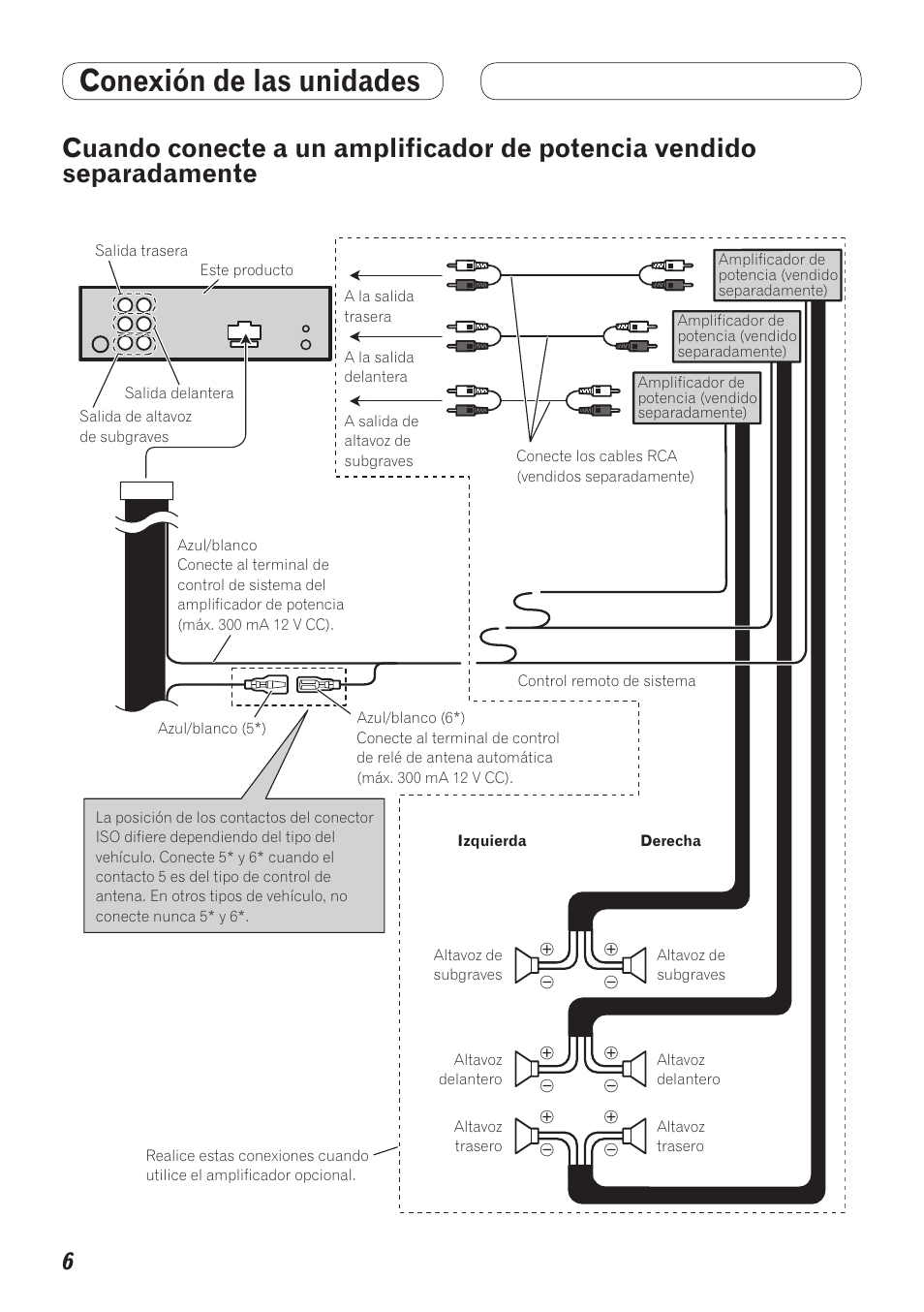 Conexión de las unidades

Cuando conecte a un amplificador de potencia vendido separadamente

Salida trasera

Este producto

Salida delantera

Salida de altavoz de subgraves

A la salida trasera

A la salida delantera

A salida de altavoz de subgraves

Amplificador de potencia (vendido separadamente)

Amplificador de potencia (vendido separadamente)

Amplificador de potencia (vendido separadamente)

Conecte los cables RCA (vendidos separadamente)

Azul/blanco
Conecte al terminal de control de sistema del amplificador de potencia (máx. 300 mA 12 V CC).

Control remoto de sistema

Azul/blanco (5*)

Azul/blanco (6*)
Conecte al terminal de control de relé de antena automática (máx. 300 mA 12 V CC).

La posición de los contactos del conector ISO difiere dependiendo del tipo del vehículo. Conecte 5* y 6* cuando el contacto 5 es del tipo de control de antena. En otros tipos de vehículo, no conecte nunca 5* y 6*.

Izquierda

Derecha

Altavoz de subgraves

Altavoz de subgraves

Altavoz delantero

Altavoz delantero

Altavoz trasero

Altavoz trasero

Realice estas conexiones cuando utilice el amplificador opcional.

6