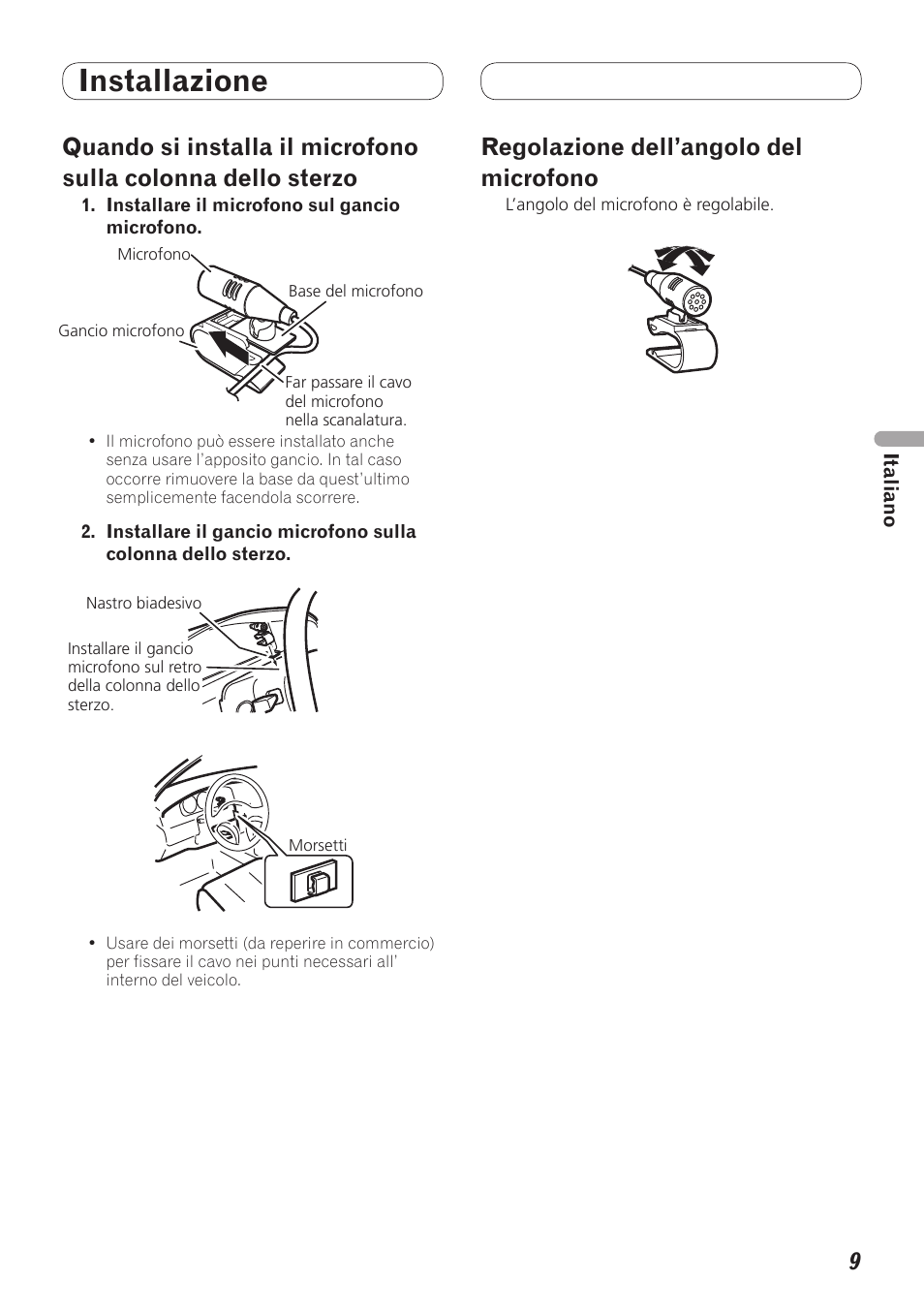 Installazione

Quando si installa il microfono sulla colonna dello sterzo

1. Installare il microfono sul gancio microfono.

Microfono

Base del microfono

Gancio microfono

Far passare il cavo del microfono nella scanalatura.

• Il microfono può essere installato anche senza usare l'apposito gancio. In tal caso occorre rimuovere la base da quest'ultimo semplicemente facendola scorrere.

2. Installare il gancio microfono sulla colonna dello sterzo.

Nastro biadesivo

Installare il gancio microfono sul retro della colonna dello sterzo.

Morsetti

• Usare dei morsetti (da reperire in commercio) per fissare il cavo nei punti necessari all' interno del veicolo.

Regolazione dell'angolo del microfono

L'angolo del microfono è regolabile.

Italiano

9