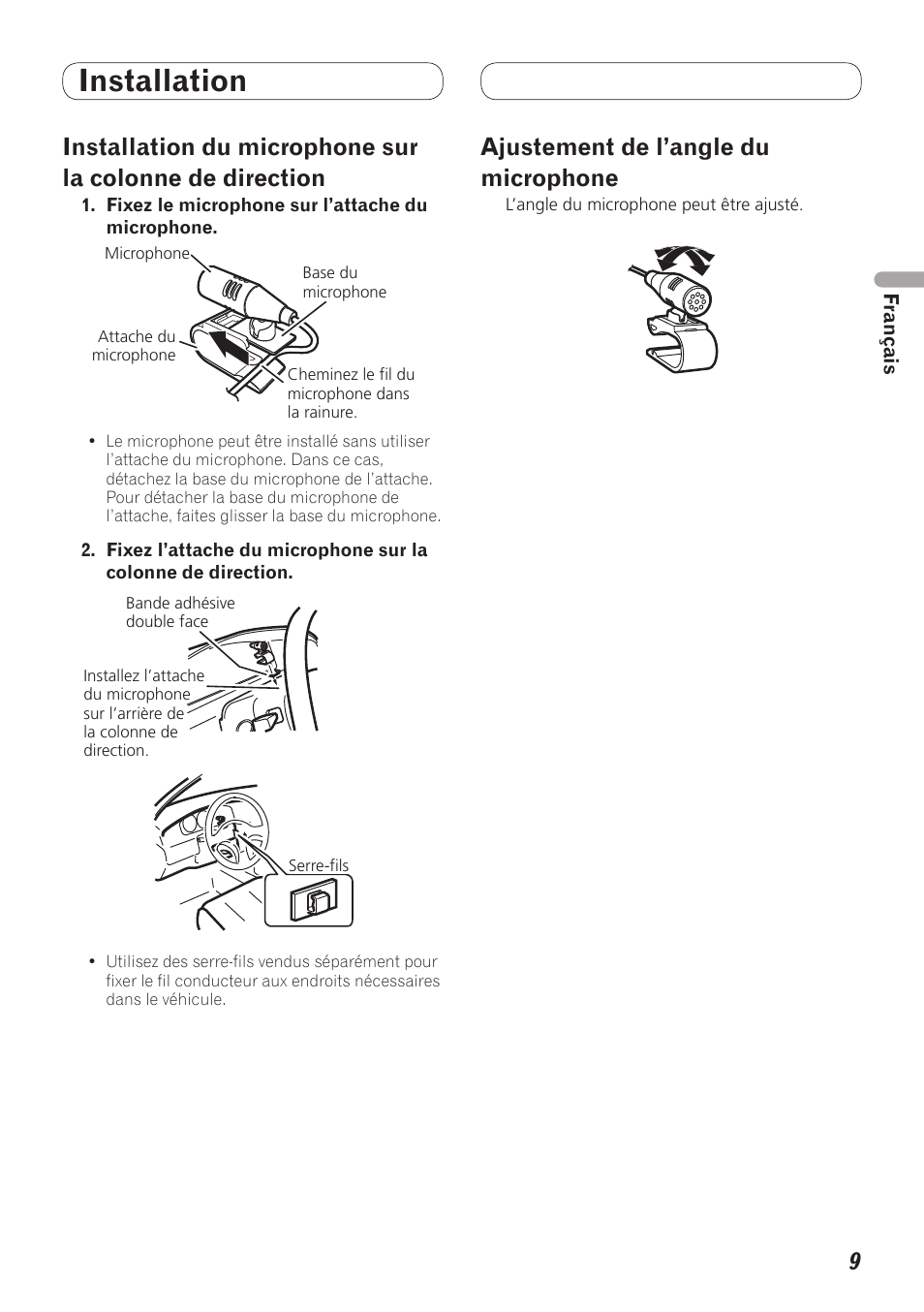 Installation

Installation du microphone sur la colonne de direction

1. Fixez le microphone sur l'attache du microphone.

Microphone

Base du microphone

Attache du microphone

Cheminez le fil du microphone dans la rainure.

• Le microphone peut être installé sans utiliser l'attache du microphone. Dans ce cas, détachez la base du microphone de l'attache. Pour détacher la base du microphone de l'attache, faites glisser la base du microphone.

2. Fixez l'attache du microphone sur la colonne de direction.

Bande adhésive double face

Installez l'attache du microphone sur l'arrière de la colonne de direction.

Serre-fils

• Utilisez des serre-fils vendus séparément pour fixer le fil conducteur aux endroits nécessaires dans le véhicule.

Ajustement de l'angle du microphone

L'angle du microphone peut être ajusté.

Français

9