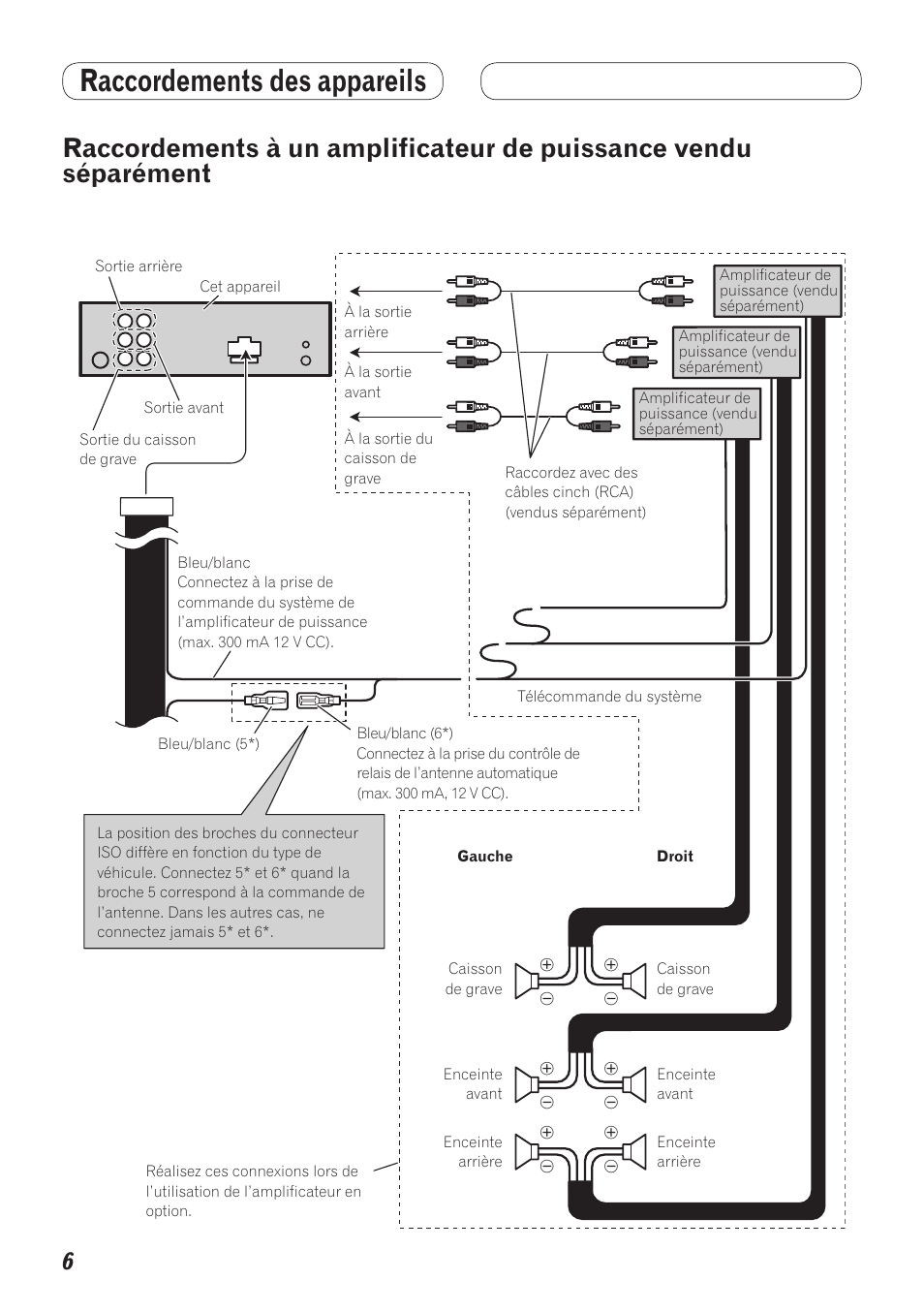 Raccordements des appareils

Raccordements à un amplificateur de puissance vendu séparément

Sortie arrière

Cet appareil

Sortie avant

Sortie du caisson de grave

À la sortie arrière

À la sortie avant

À la sortie du caisson de grave

Amplificateur de puissance (vendu séparément)

Amplificateur de puissance (vendu séparément)

Amplificateur de puissance (vendu séparément)

Raccordez avec des câbles cinch (RCA) (vendus séparément)

Bleu/blanc
Connectez à la prise de commande du système de l'amplificateur de puissance (max. 300 mA 12 V CC).

Télécommande du système

Bleu/blanc (5*)

Bleu/blanc (6*)
Connectez à la prise du contrôle de relais de l'antenne automatique (max. 300 mA, 12 V CC).

La position des broches du connecteur ISO diffère en fonction du type de véhicule. Connectez 5* et 6* quand la broche 5 correspond à la commande de l'antenne. Dans les autres cas, ne connectez jamais 5* et 6*.

Gauche

Droit

Caisson de grave

Caisson de grave

Enceinte avant

Enceinte avant

Enceinte arrière

Enceinte arrière

Réalisez ces connexions lors de l'utilisation de l'amplificateur en option.

6