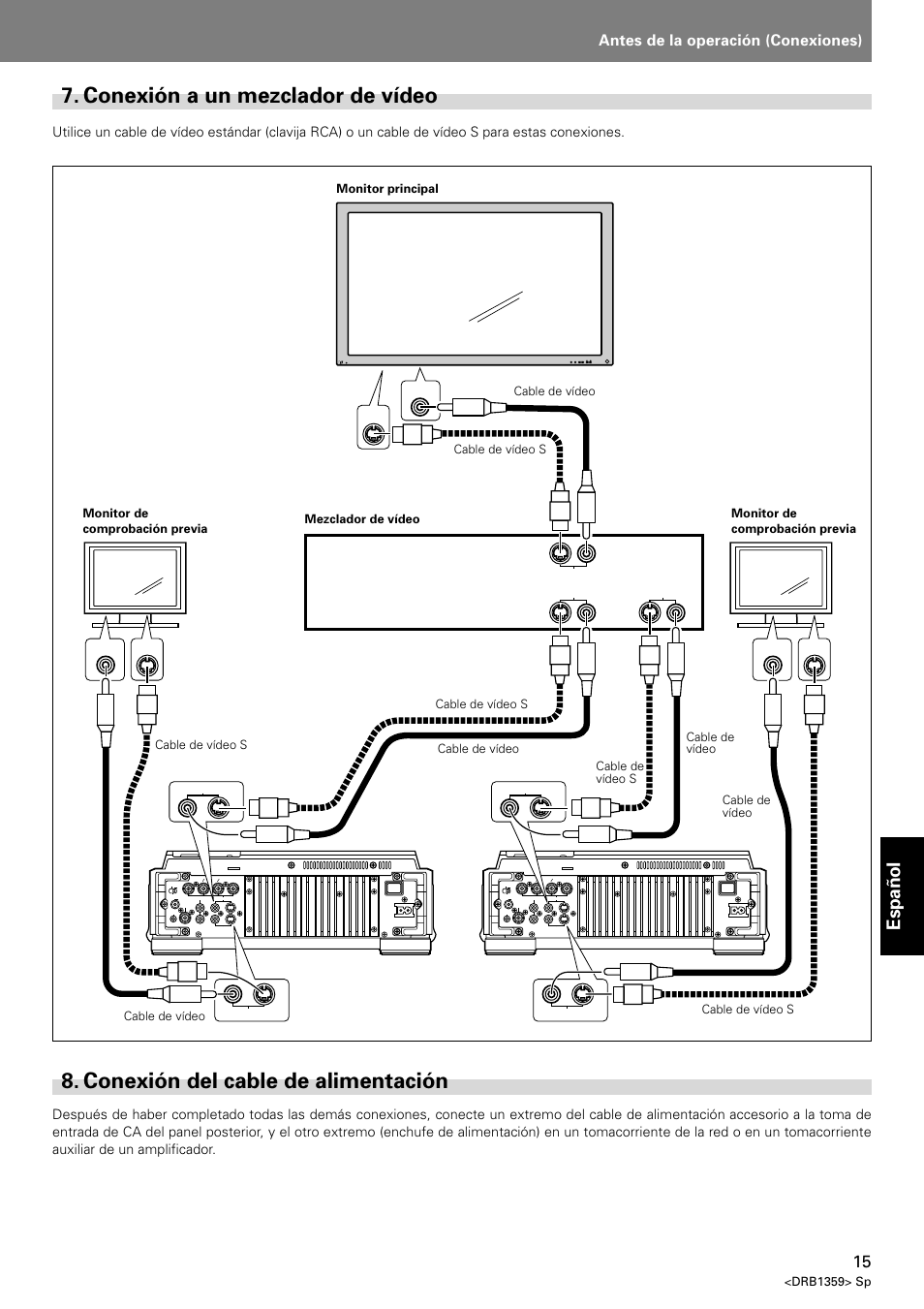 Antes de la operación (Conexiones)

7. Conexión a un mezclador de vídeo

Utilice un cable de vídeo estándar (clavija RCA) o un cable de vídeo S para estas conexiones.

Monitor principal

Cable de vídeo

Cable de vídeo S

Monitor de comprobación previa

Mezclador de vídeo

Monitor de comprobación previa

Cable de vídeo S

Cable de vídeo S

Cable de vídeo

Cable de vídeo

Cable de vídeo S

Cable de vídeo

Cable de vídeo

Cable de vídeo S

Español

8. Conexión del cable de alimentación

Después de haber completado todas las demás conexiones, conecte un extremo del cable de alimentación accesorio a la toma de entrada de CA del panel posterior, y el otro extremo (enchufe de alimentación) en un tomacorriente de la red o en un tomacorriente auxiliar de un amplificador.

15
<DRB1359> Sp