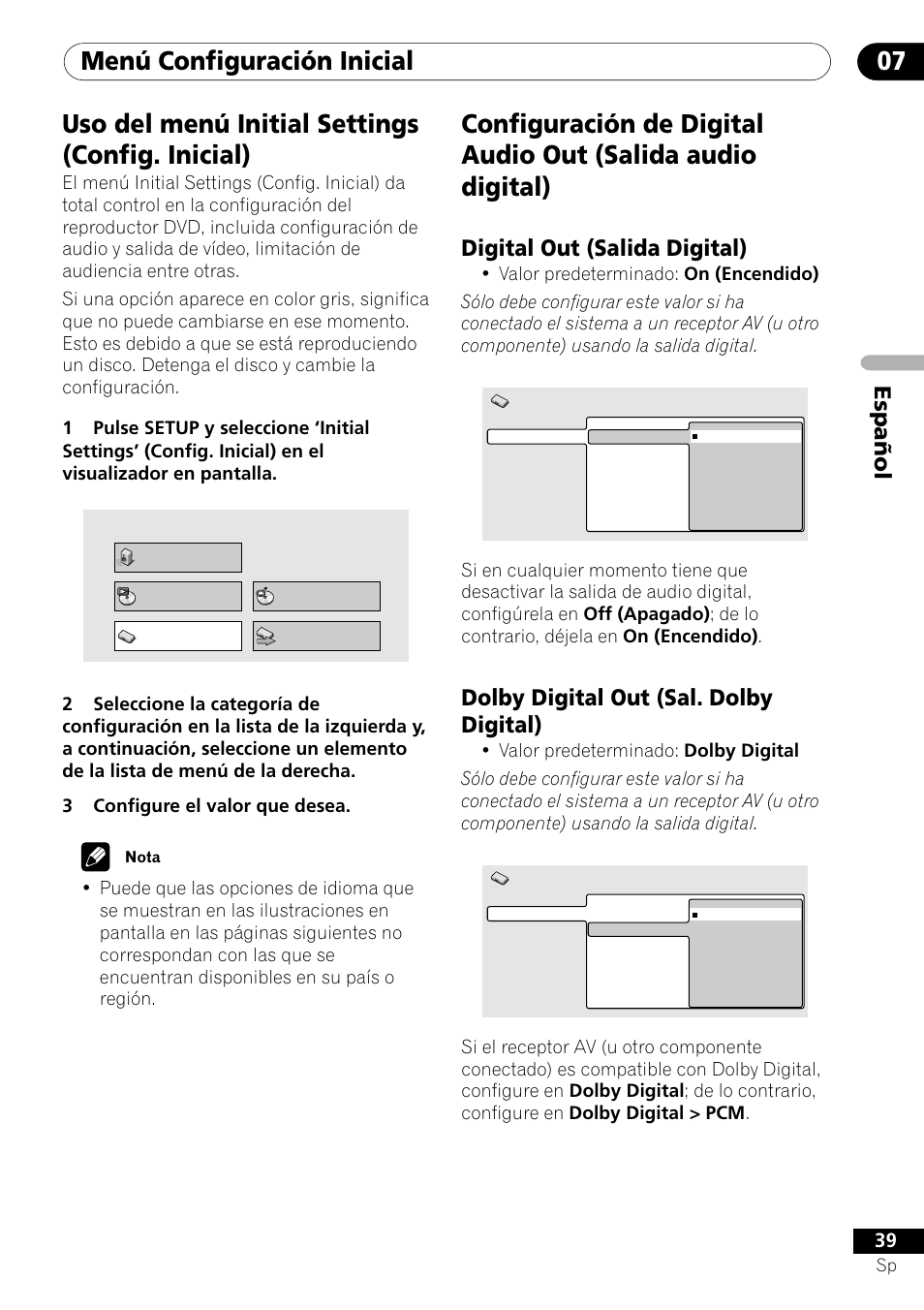 Menú Configuración Inicial

07

Uso del menú Initial Settings (Config. Inicial)

El menú Initial Settings (Config. Inicial) da total control en la configuración del reproductor DVD, incluida configuración de audio y salida de vídeo, limitación de audiencia entre otras.

Si una opción aparece en color gris, significa que no puede cambiarse en ese momento. Esto es debido a que se está reproduciendo un disco. Detenga el disco y cambie la configuración.

1 Pulse SETUP y seleccione 'Initial Settings' (Config. Inicial) en el visualizador en pantalla.

2 Seleccione la categoría de configuración en la lista de la izquierda y, a continuación, seleccione un elemento de la lista de menú de la derecha.

3 Configure el valor que desea.

Nota

• Puede que las opciones de idioma que se muestran en las ilustraciones en pantalla en las páginas siguientes no correspondan con las que se encuentran disponibles en su país o región.

Configuración de Digital Audio Out (Salida audio digital)

Digital Out (Salida Digital)

• Valor predeterminado: On (Encendido)

Sólo debe configurar este valor si ha conectado el sistema a un receptor AV (u otro componente) usando la salida digital.

Si en cualquier momento tiene que desactivar la salida de audio digital, configúrela en Off (Apagado); de lo contrario, déjela en On (Encendido).

Dolby Digital Out (Sal. Dolby Digital)

• Valor predeterminado: Dolby Digital

Sólo debe configurar este valor si ha conectado el sistema a un receptor AV (u otro componente) usando la salida digital.

Si el receptor AV (u otro componente conectado) es compatible con Dolby Digital, configure en Dolby Digital; de lo contrario, configure en Dolby Digital > PCM.

Español

39
Sp