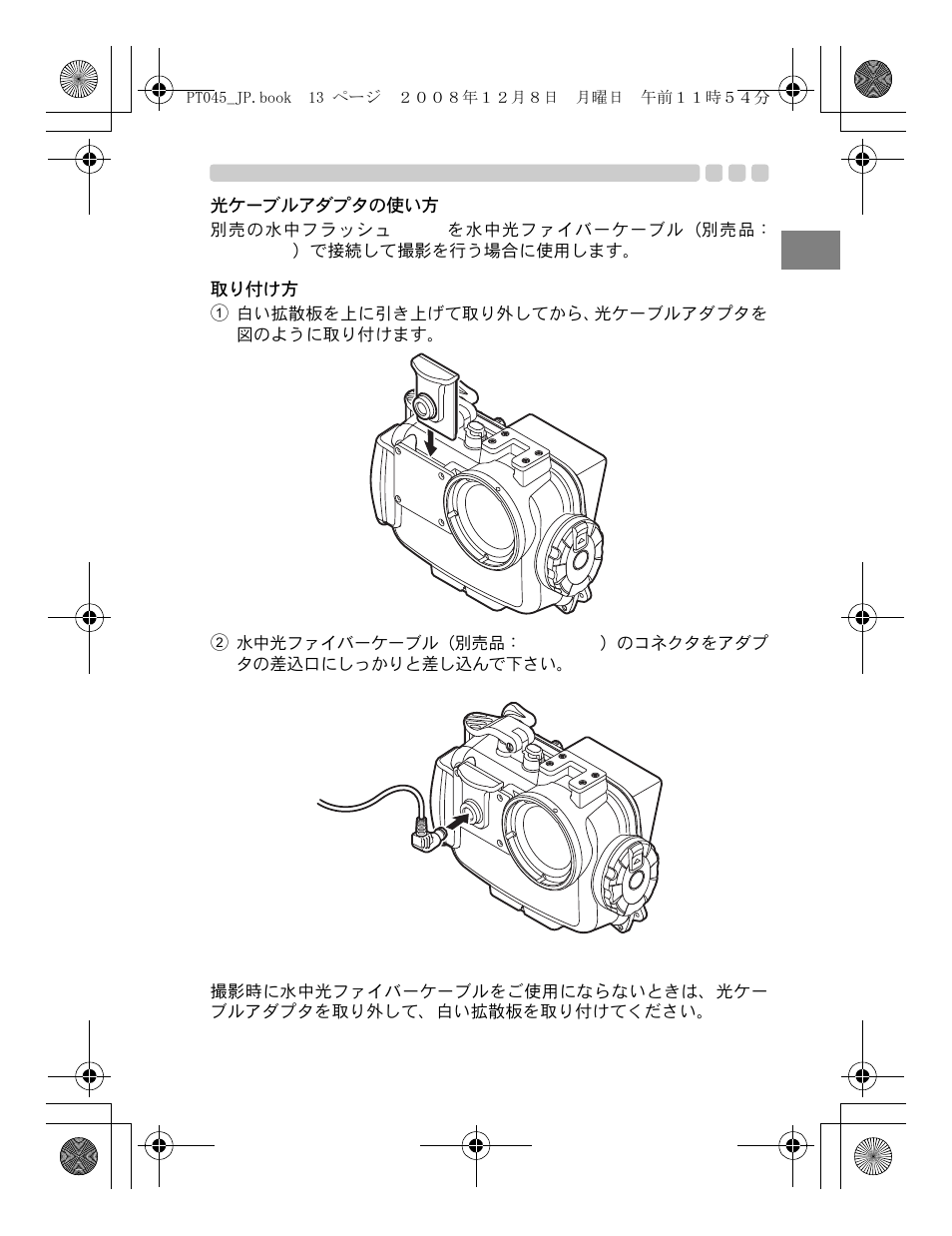 PT045_JP.book 13 ページ ２００８年１２月８日 月曜日 午前１１時５４分

光ケーブルアダプタの使い方

別売の水中フラッシュ を水中光ファイバーケーブル（別売品： ）で接続して撮影を行う場合に使用します。

取り付け方

① 白い拡散板を上に引き上げて取り外してから、光ケーブルアダプタを図のように取り付けます。

② 水中光ファイバーケーブル（別売品： ）のコネクタをアダプタの差込口にしっかりと差し込んで下さい。

撮影時に水中光ファイバーケーブルをご使用にならないときは、光ケーブルアダプタを取り外して、白い拡散板を取り付けてください。