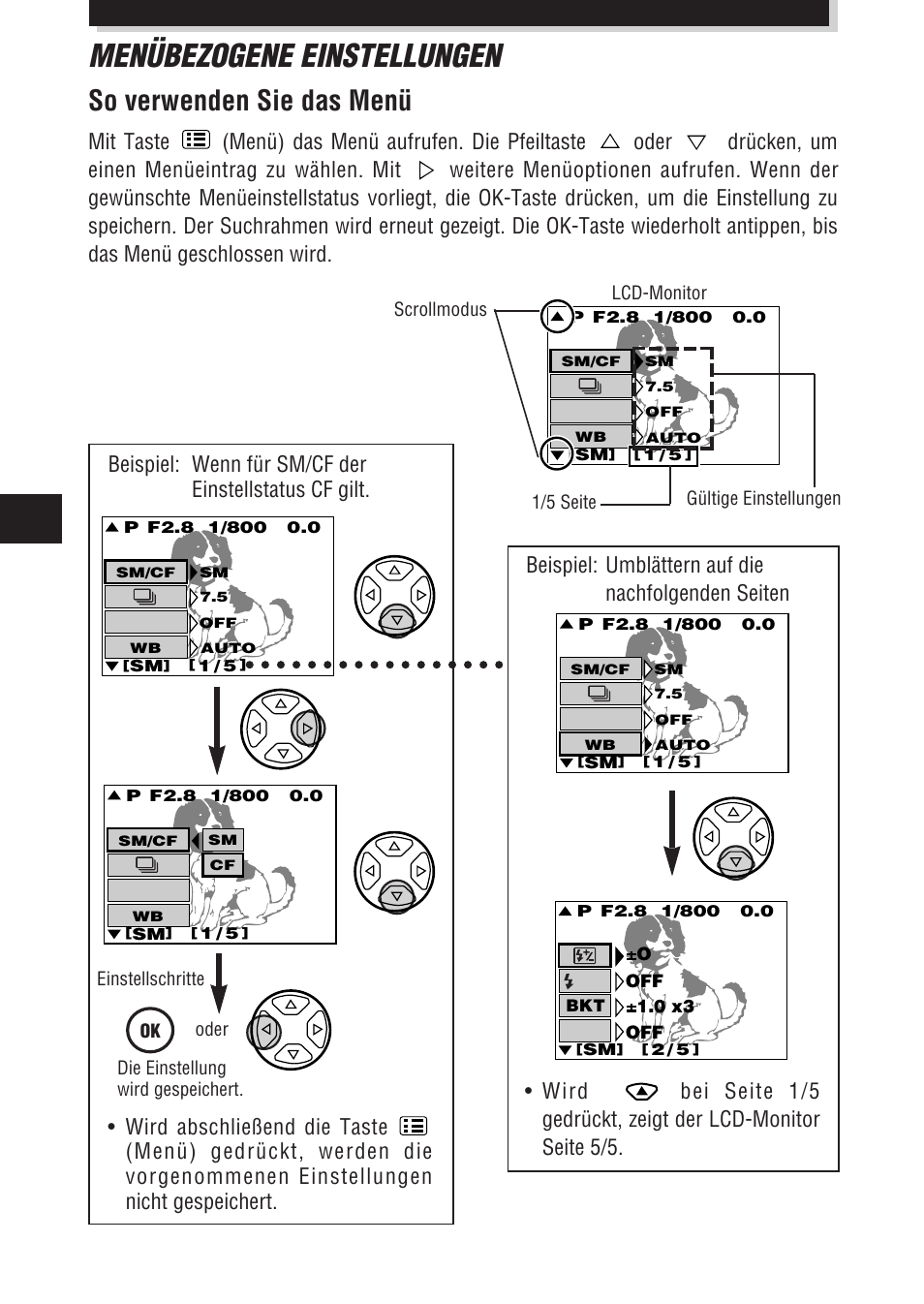 MENÜBEZOGENE EINSTELLUNGEN

So verwenden Sie das Menü

Mit Taste (Menü) das Menü aufrufen. Die Pfeiltaste △ oder ▽ drücken, um einen Menüeintrag zu wählen. Mit ▷ weitere Menüoptionen aufrufen. Wenn der gewünschte Menüeinstellstatus vorliegt, die OK-Taste drücken, um die Einstellung zu speichern. Der Suchrahmen wird erneut gezeigt. Die OK-Taste wiederholt antippen, bis das Menü geschlossen wird.

LCD-Monitor
Scrollmodus
P F2.8 1/800 0.0
SM/CF SM
7.5
OFF
WB AUTO
[SM] [1/5]
1/5 Seite
Gültige Einstellungen

Beispiel: Wenn für SM/CF der Einstellstatus CF gilt.

P F2.8 1/800 0.0
SM/CF SM
7.5
OFF
WB AUTO
[SM] [1/5]

P F2.8 1/800 0.0
SM/CF SM
CF
WB
[SM] [1/5]

Einstellschritte
OK
oder
Die Einstellung wird gespeichert.

• Wird abschließend die Taste (Menü) gedrückt, werden die vorgenommenen Einstellungen nicht gespeichert.

Beispiel: Umblättern auf die nachfolgenden Seiten

P F2.8 1/800 0.0
SM/CF SM
7.5
OFF
WB AUTO
[SM] [1/5]

P F2.8 1/800 0.0
±0
OFF
BKT ±1.0 x3
OFF
[SM] [2/5]

• Wird bei Seite 1/5 gedrückt, zeigt der LCD-Monitor Seite 5/5.