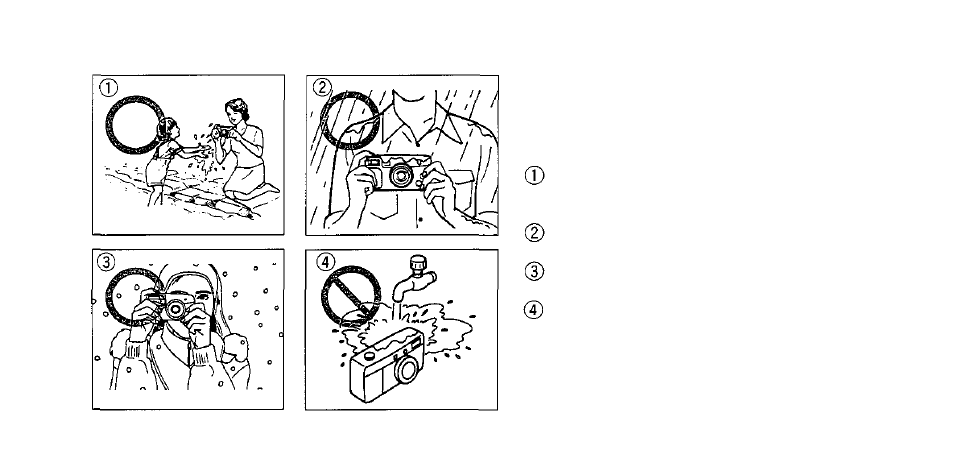 ①

②

③

④

①

②

③

④