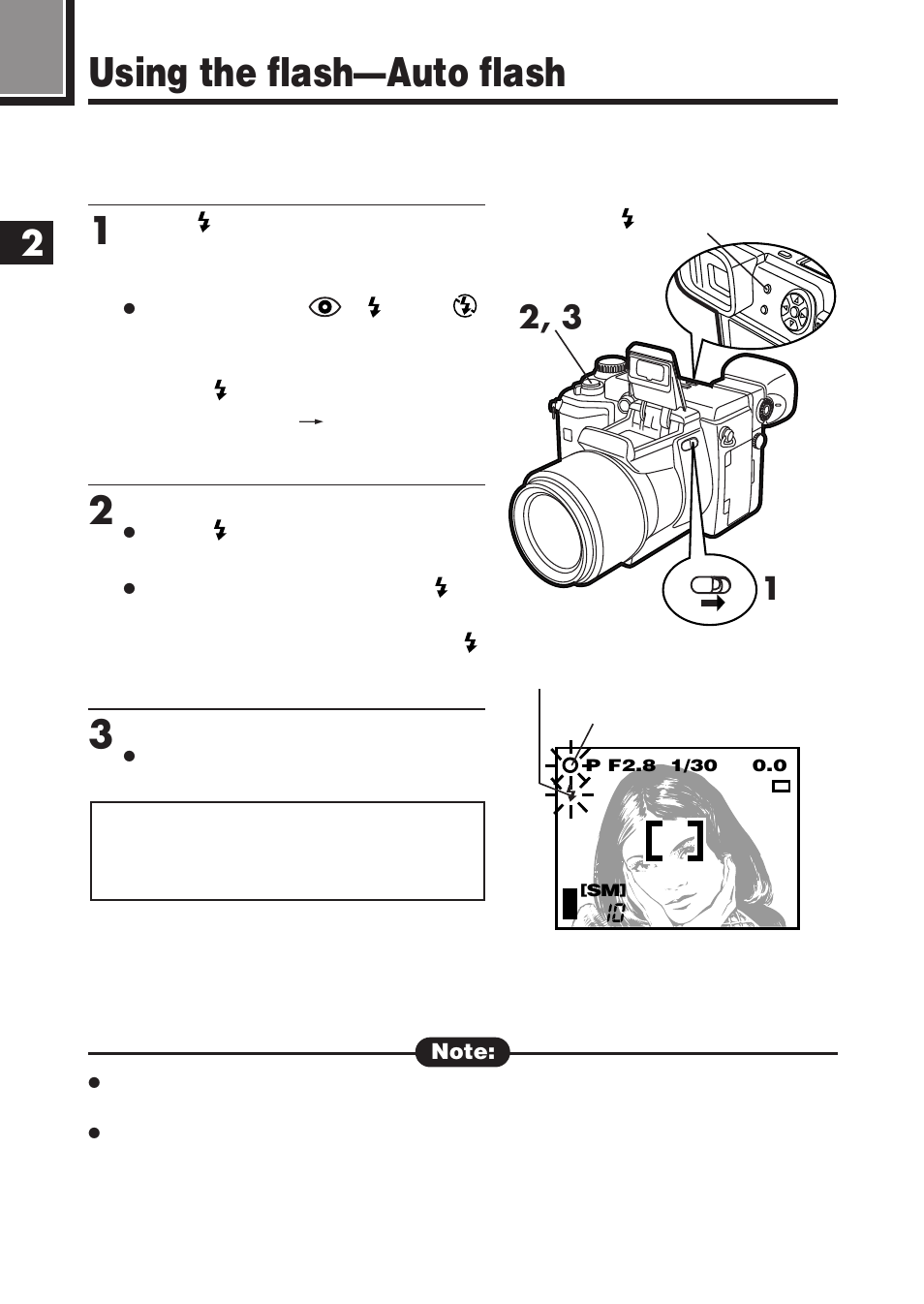 Using the flash—Auto flash

2

1

2, 3

1

2

3

P F2.8 1/30 0.0

[SM]

10

Note: