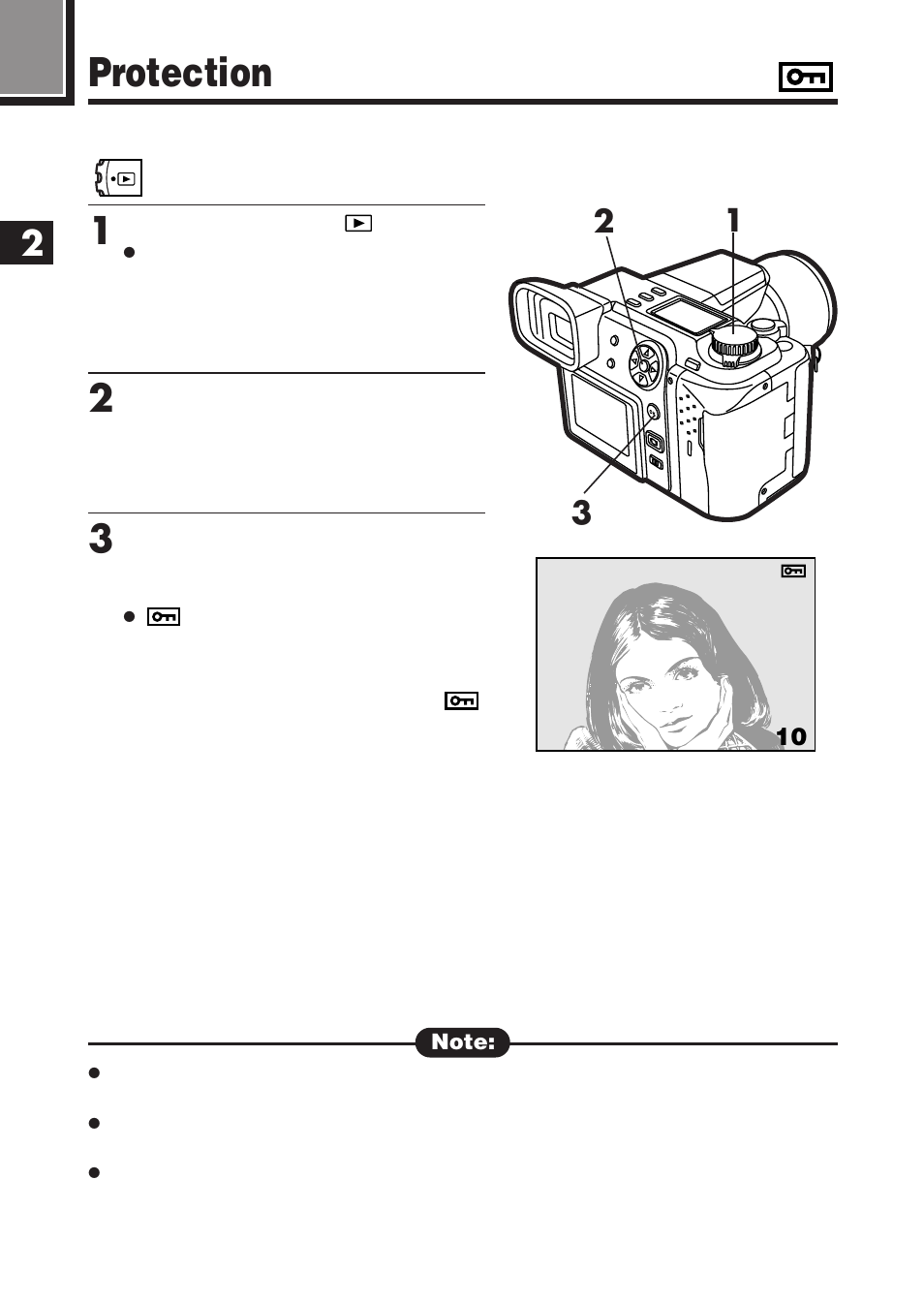 Protection

2

1

2

3

2 1

3

10

Note: