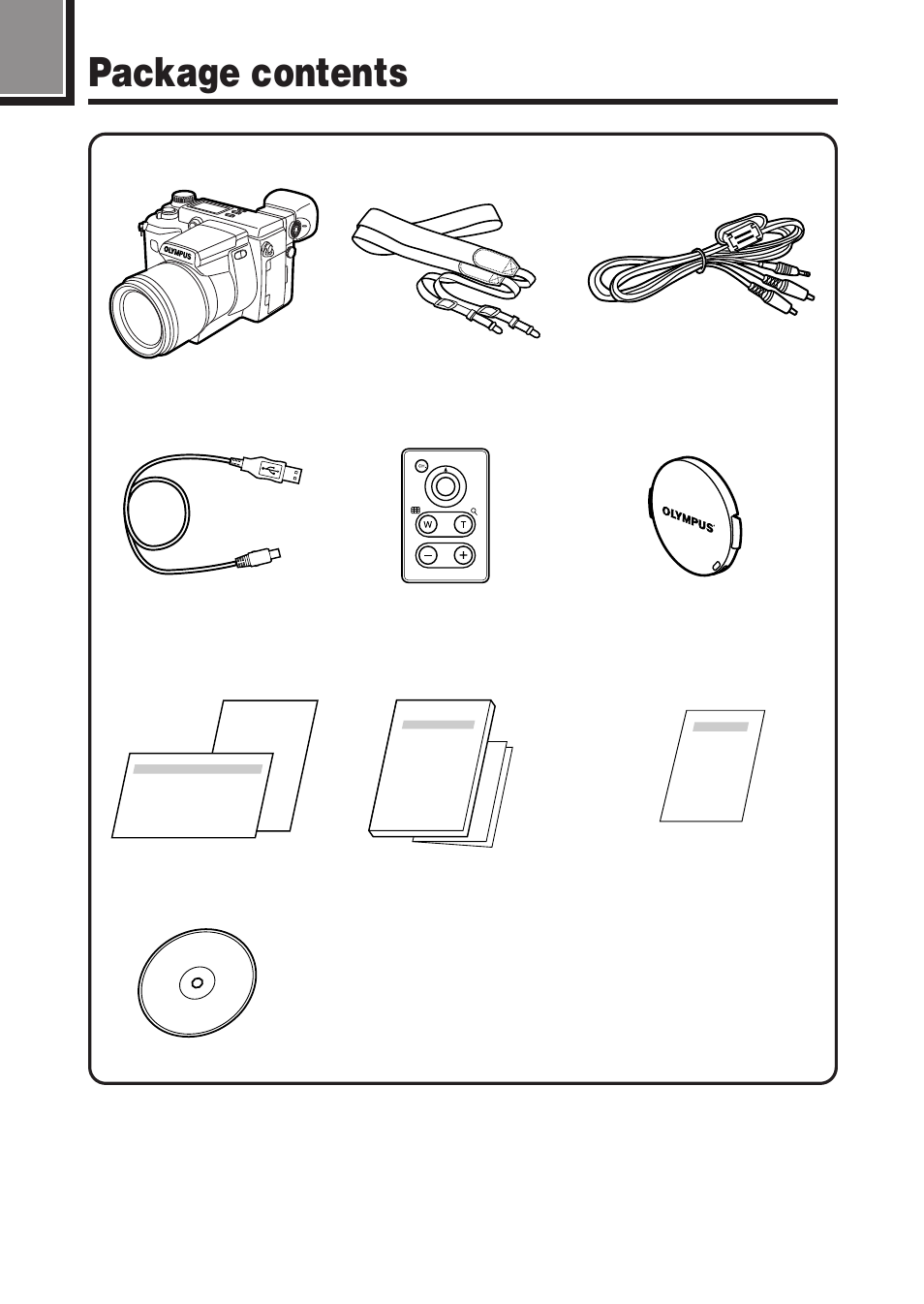 Package contents

OLYMPUS

W T

OLYMPUS