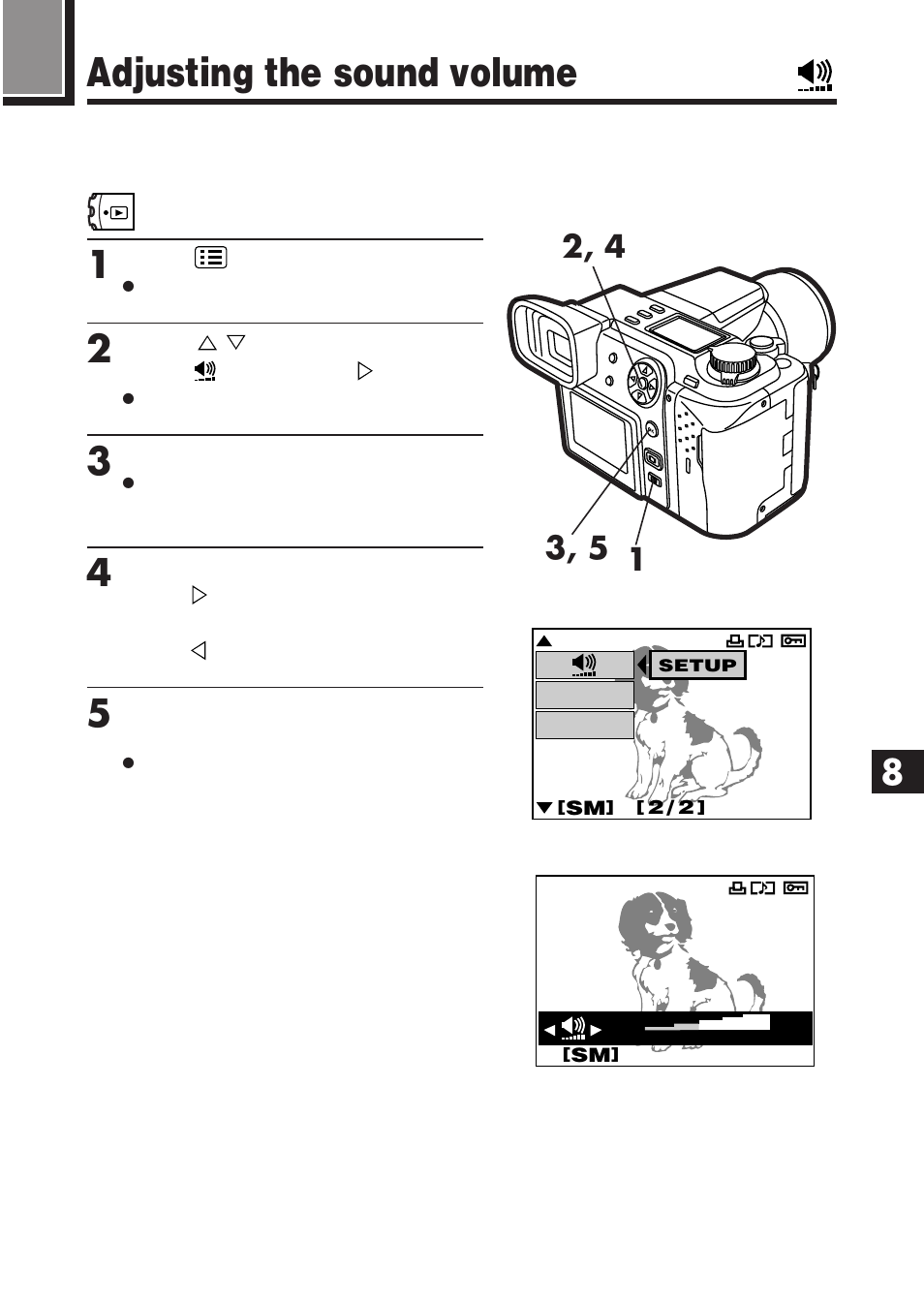 Adjusting the sound volume

1

2

3

4

5

2, 4

3, 5 1

SETUP

[SM] [2/2]

[SM]

8