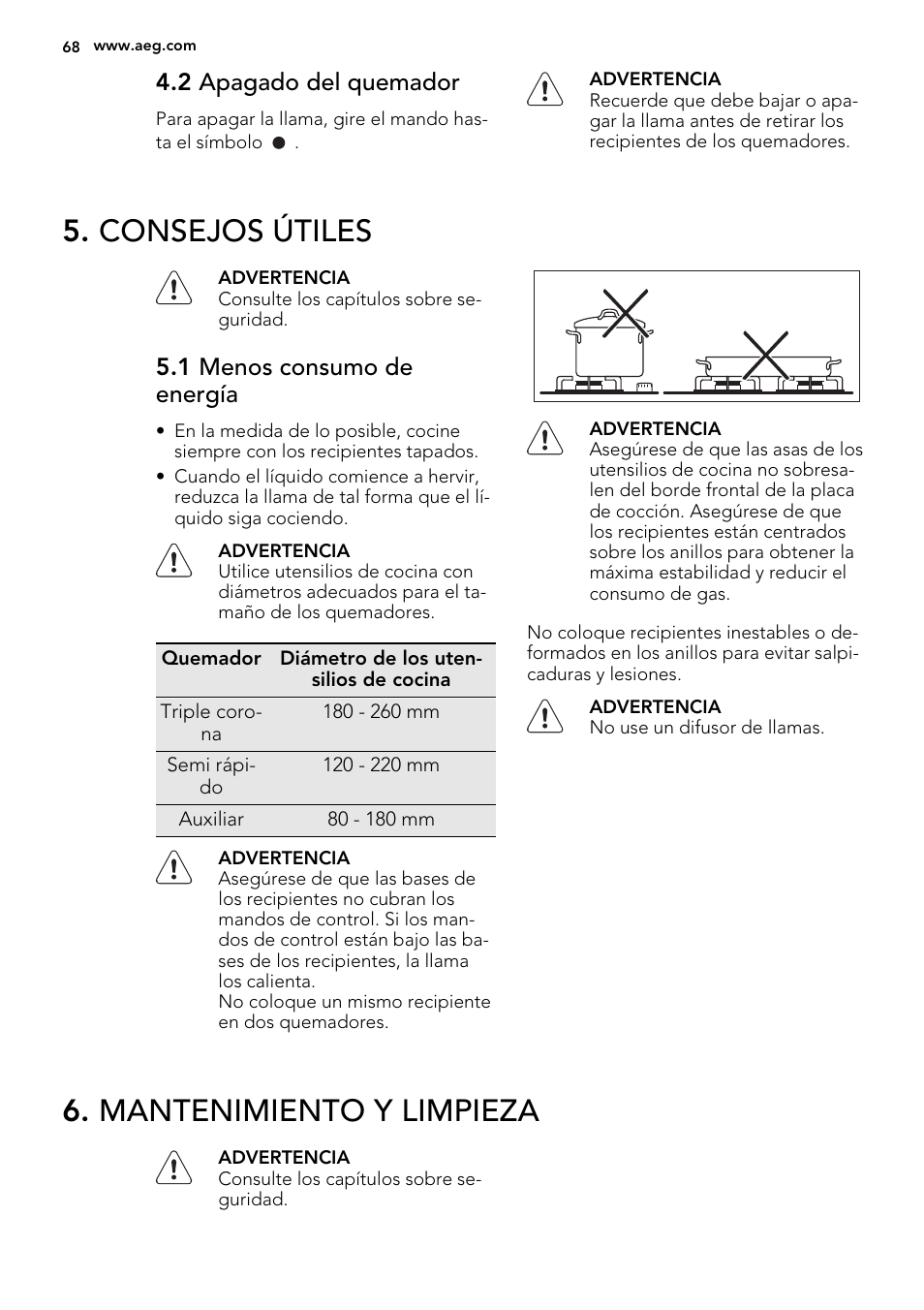 68 www.aeg.com

4.2 Apagado del quemador

Para apagar la llama, gire el mando hasta el símbolo ● .

ADVERTENCIA
Recuerde que debe bajar o apagar la llama antes de retirar los recipientes de los quemadores.

5. CONSEJOS ÚTILES

ADVERTENCIA
Consulte los capítulos sobre seguridad.

5.1 Menos consumo de energía

• En la medida de lo posible, cocine siempre con los recipientes tapados.
• Cuando el líquido comience a hervir, reduzca la llama de tal forma que el líquido siga cociendo.

ADVERTENCIA
Utilice utensilios de cocina con diámetros adecuados para el tamaño de los quemadores.

| Quemador | Diámetro de los utensilios de cocina |
|---|---|
| Triple corona | 180 - 260 mm |
| Semi rápido | 120 - 220 mm |
| Auxiliar | 80 - 180 mm |

ADVERTENCIA
Asegúrese de que las bases de los recipientes no cubran los mandos de control. Si los mandos de control están bajo las bases de los recipientes, la llama los calienta.
No coloque un mismo recipiente en dos quemadores.

ADVERTENCIA
Asegúrese de que las asas de los utensilios de cocina no sobresalen del borde frontal de la placa de cocción. Asegúrese de que los recipientes están centrados sobre los anillos para obtener la máxima estabilidad y reducir el consumo de gas.

No coloque recipientes inestables o deformados en los anillos para evitar salpicaduras y lesiones.

ADVERTENCIA
No use un difusor de llamas.

6. MANTENIMIENTO Y LIMPIEZA

ADVERTENCIA
Consulte los capítulos sobre seguridad.