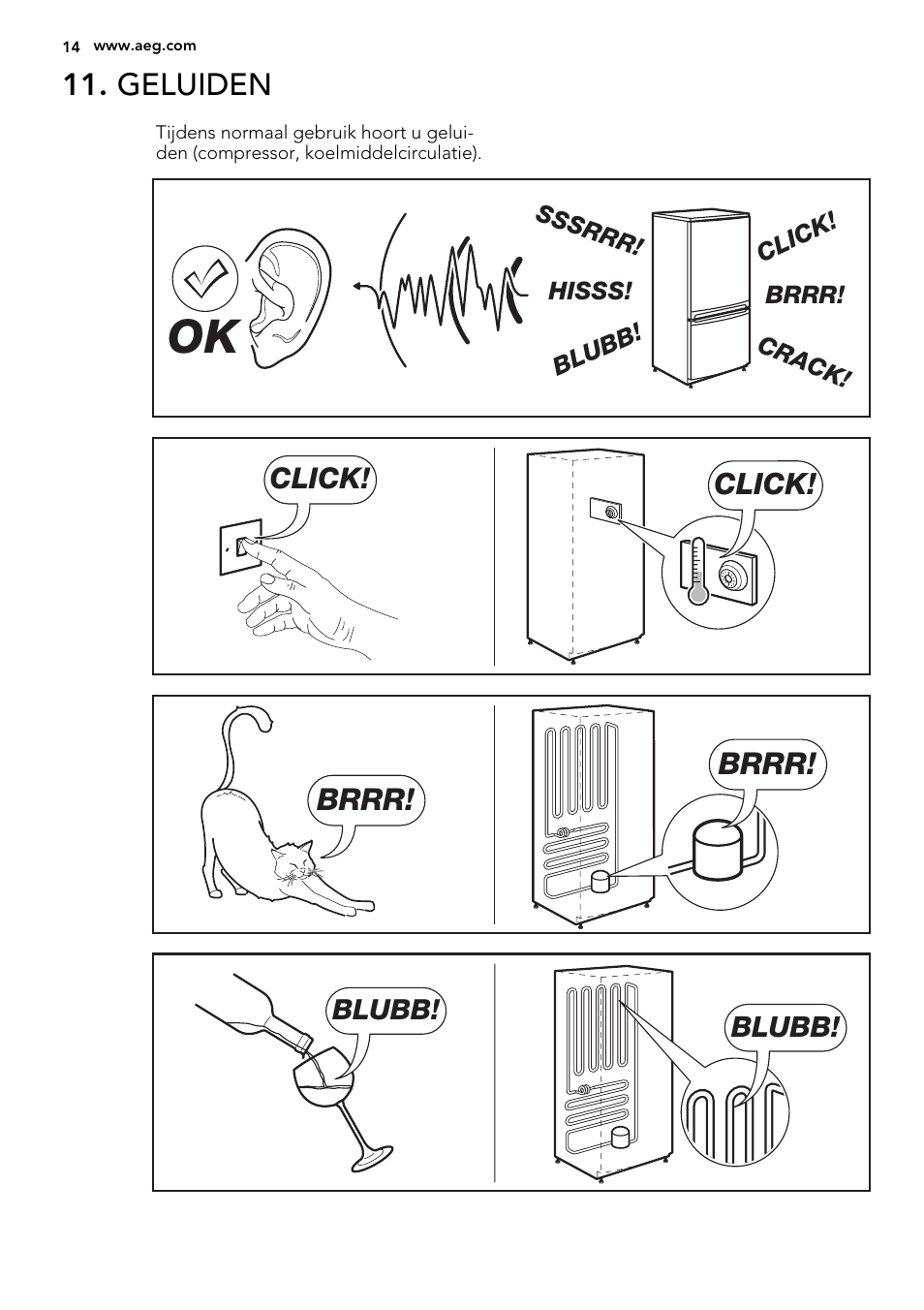 14 www.aeg.com

11. GELUIDEN

Tijdens normaal gebruik hoort u geluiden (compressor, koelmiddelcirculatie).

OK

SSSRRR!

HISSS!

BLUBB!

CLICK!

BRRR!

CRACK!

CLICK!

CLICK!

BRRR!

BRRR!

BLUBB!

BLUBB!