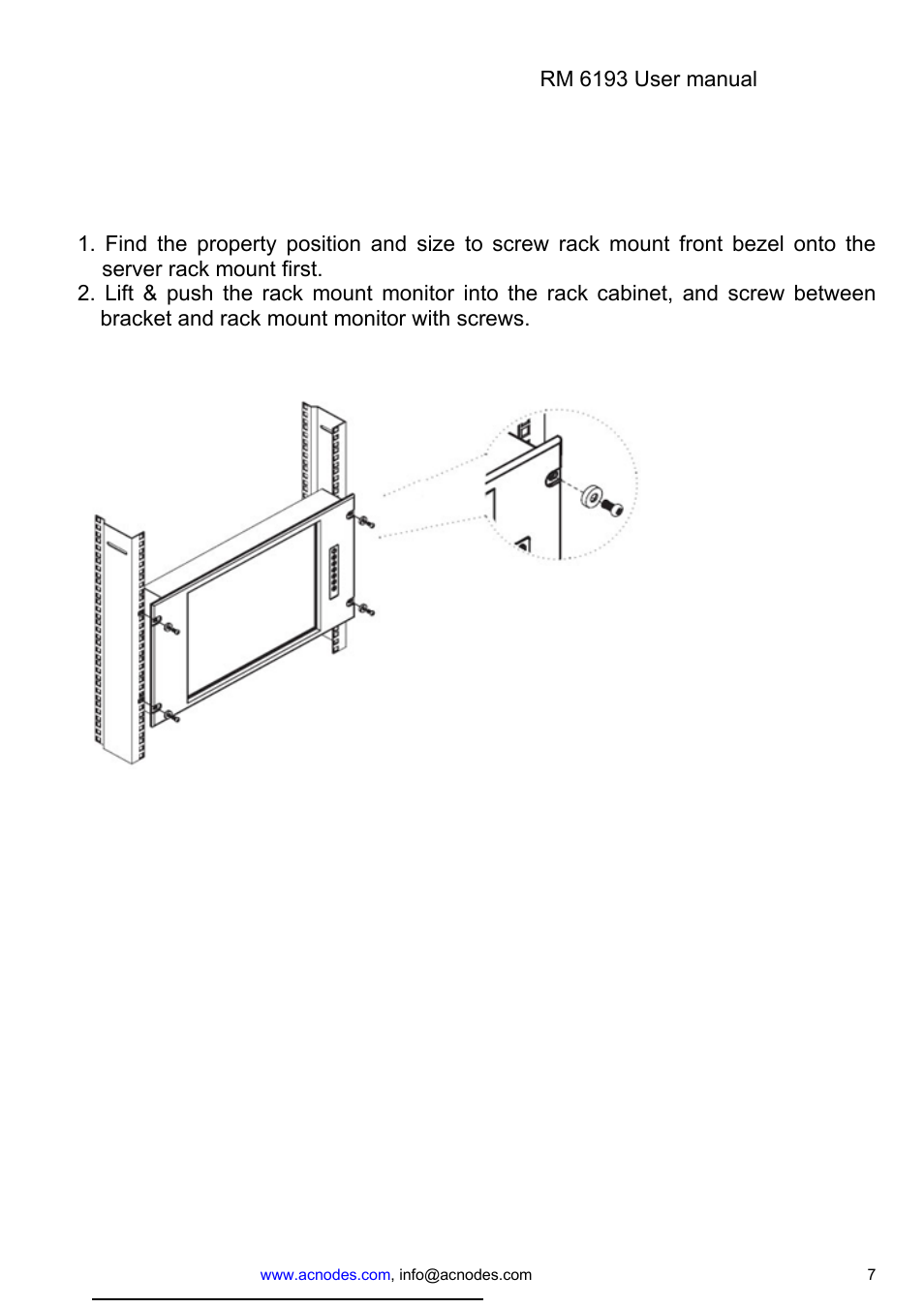 RM 6193 User manual

1. Find the property position and size to screw rack mount front bezel onto the server rack mount first.
2. Lift & push the rack mount monitor into the rack cabinet, and screw between bracket and rack mount monitor with screws.

www.acnodes.com, info@acnodes.com 7