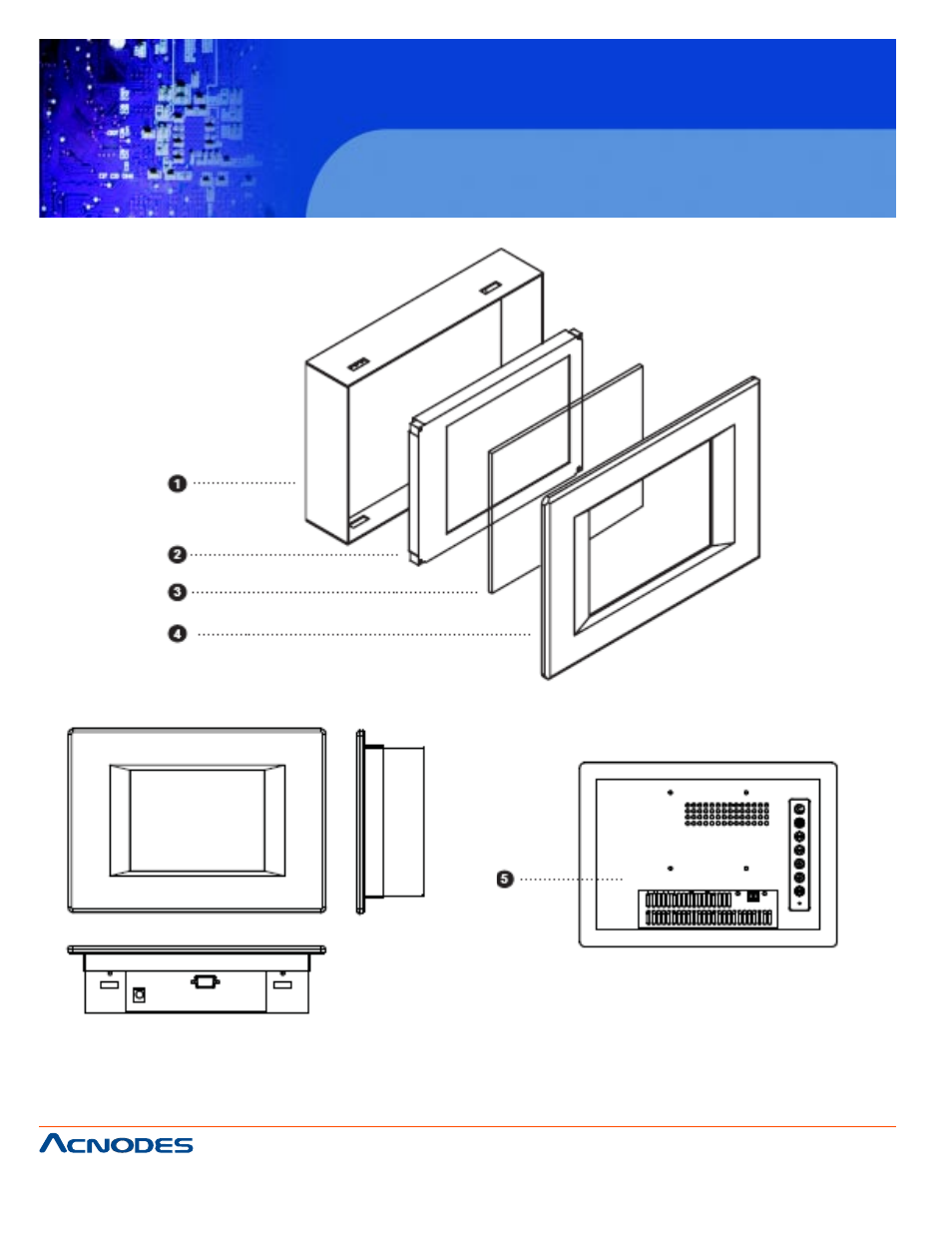 1

2

3

4

5

ACNODES