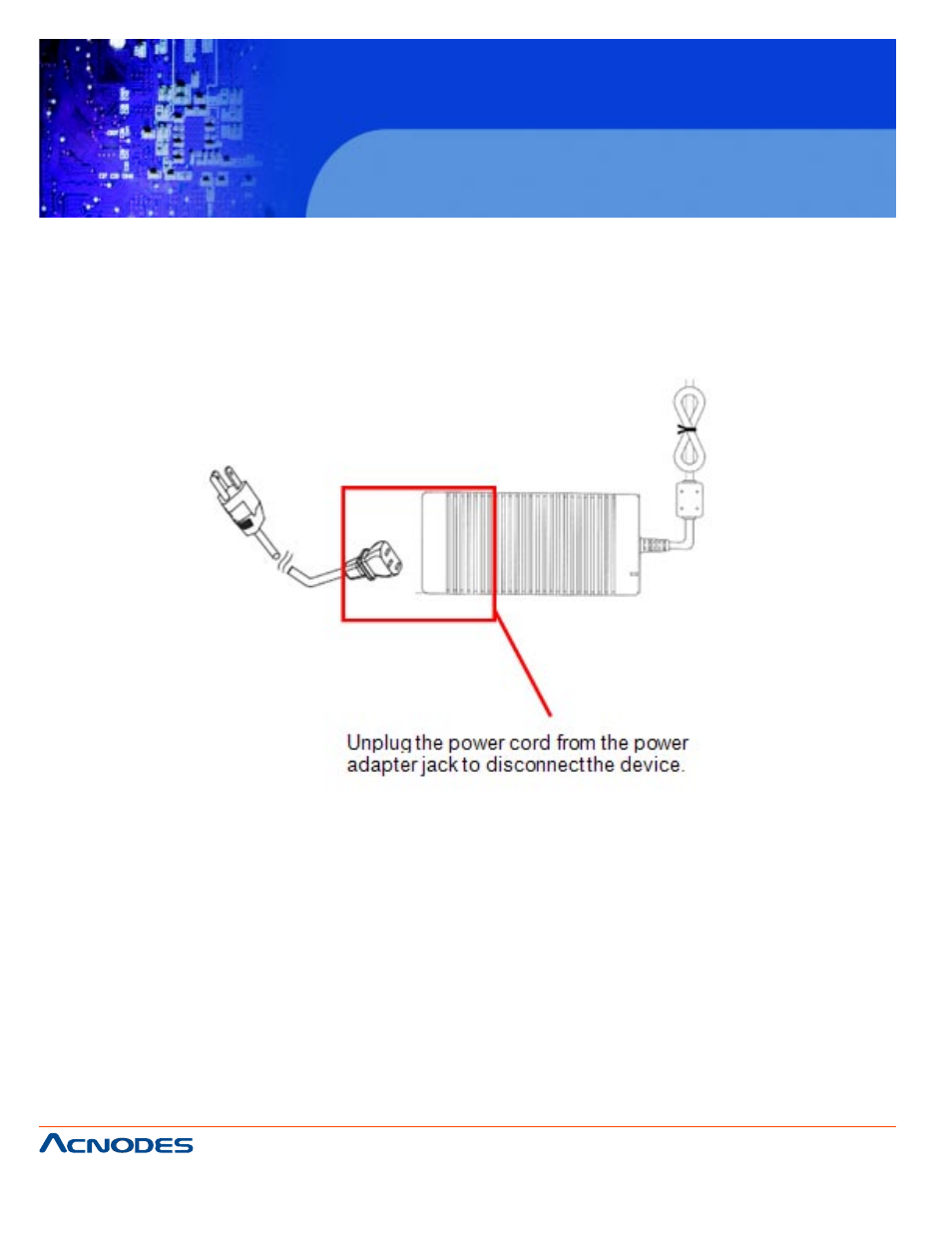 Unplug the power cord from the power adapter jack to disconnect the device.

ACNODES