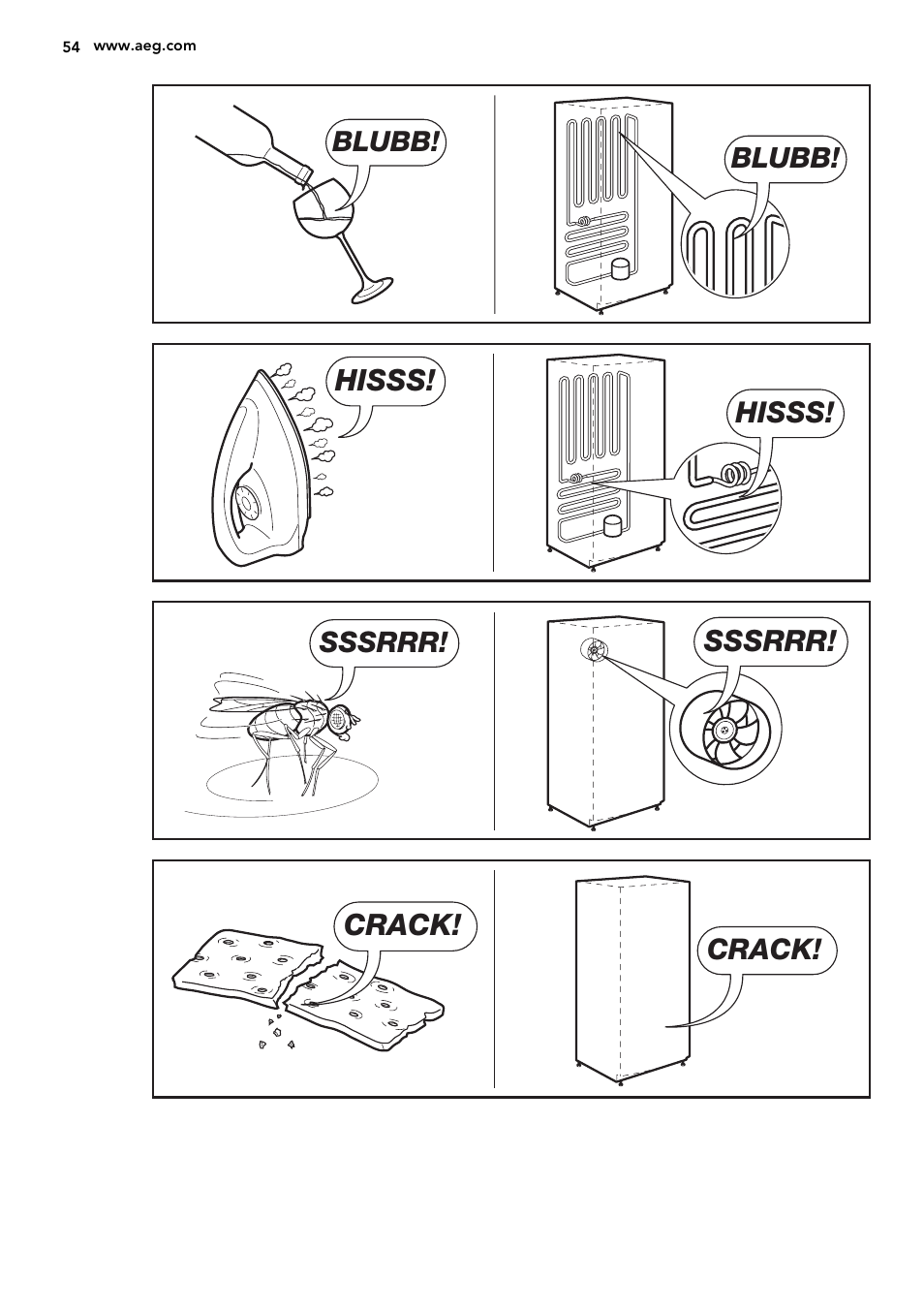 54 www.aeg.com

BLUBB!

BLUBB!

HISSS!

HISSS!

SSSRRR!

SSSRRR!

CRACK!

CRACK!