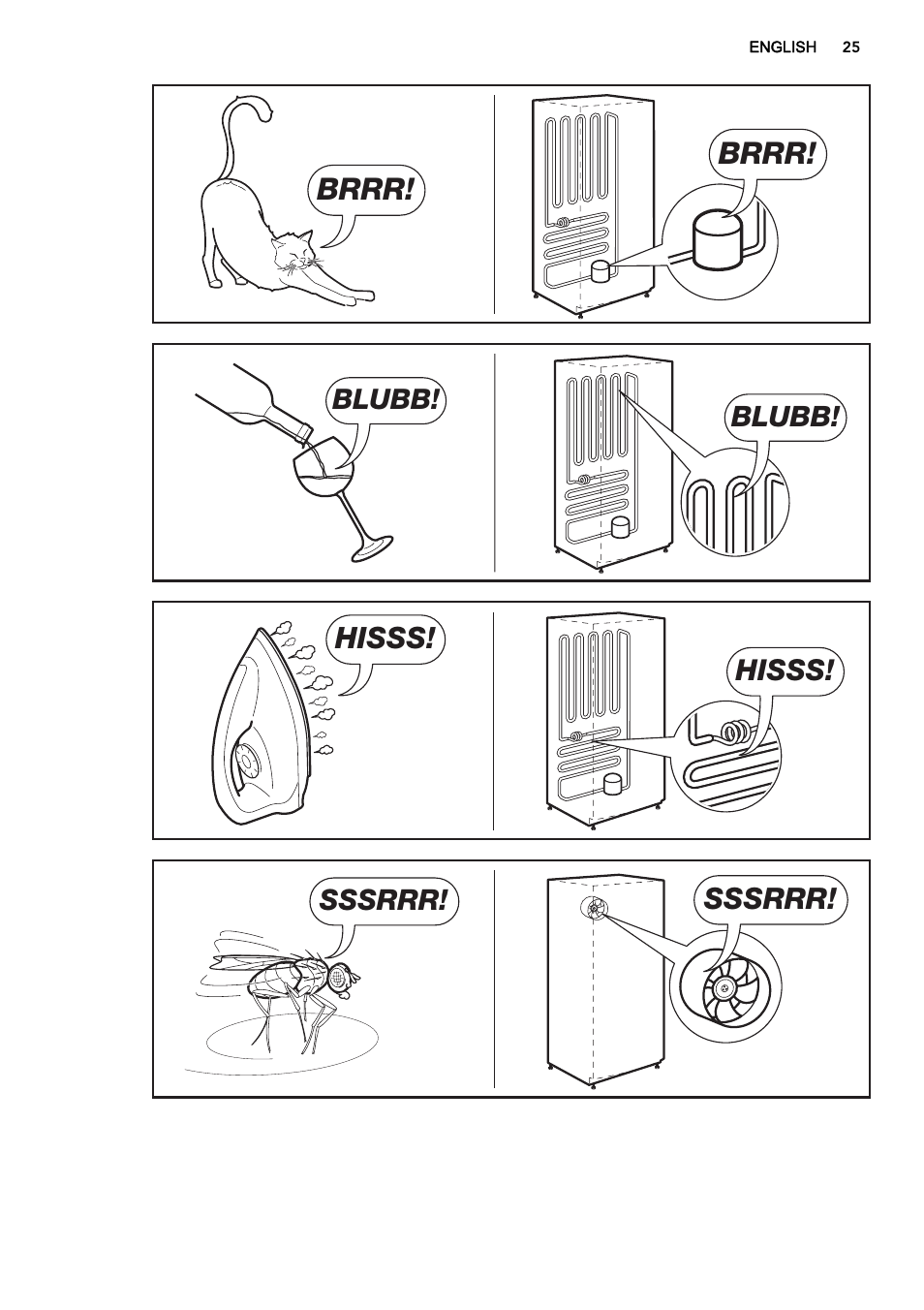 ENGLISH 25

BRRR!

BRRR!

BLUBB!

BLUBB!

HISSS!

HISSS!

SSSRRR!

SSSRRR!