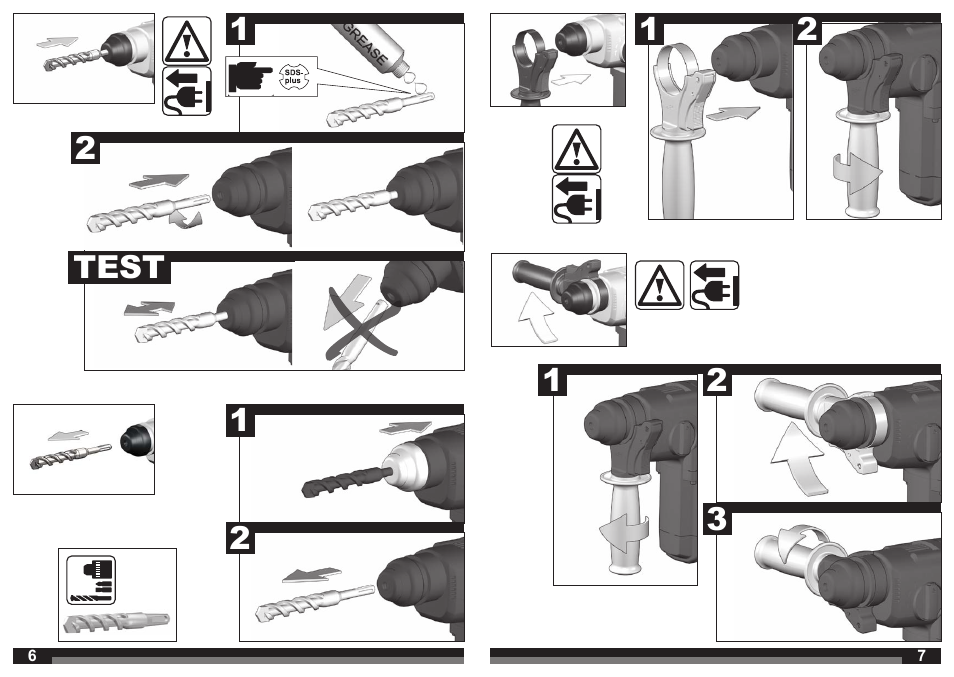 1

GREASE

SDS-plus

2

TEST

1

2

6

1 2

1 2

3

7