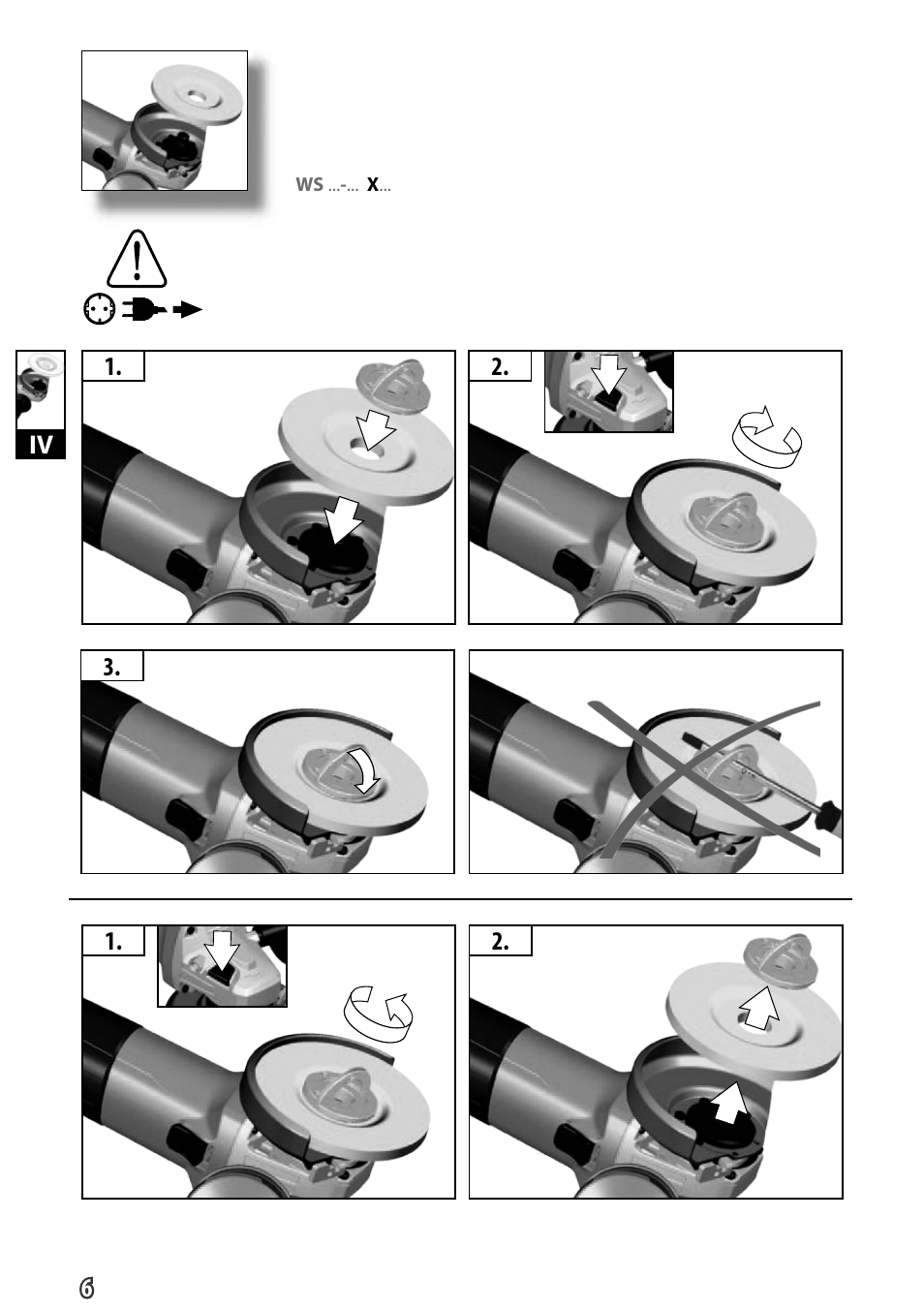 WS ...-... X...

IV

1.

2.

3.

1.

2.

6