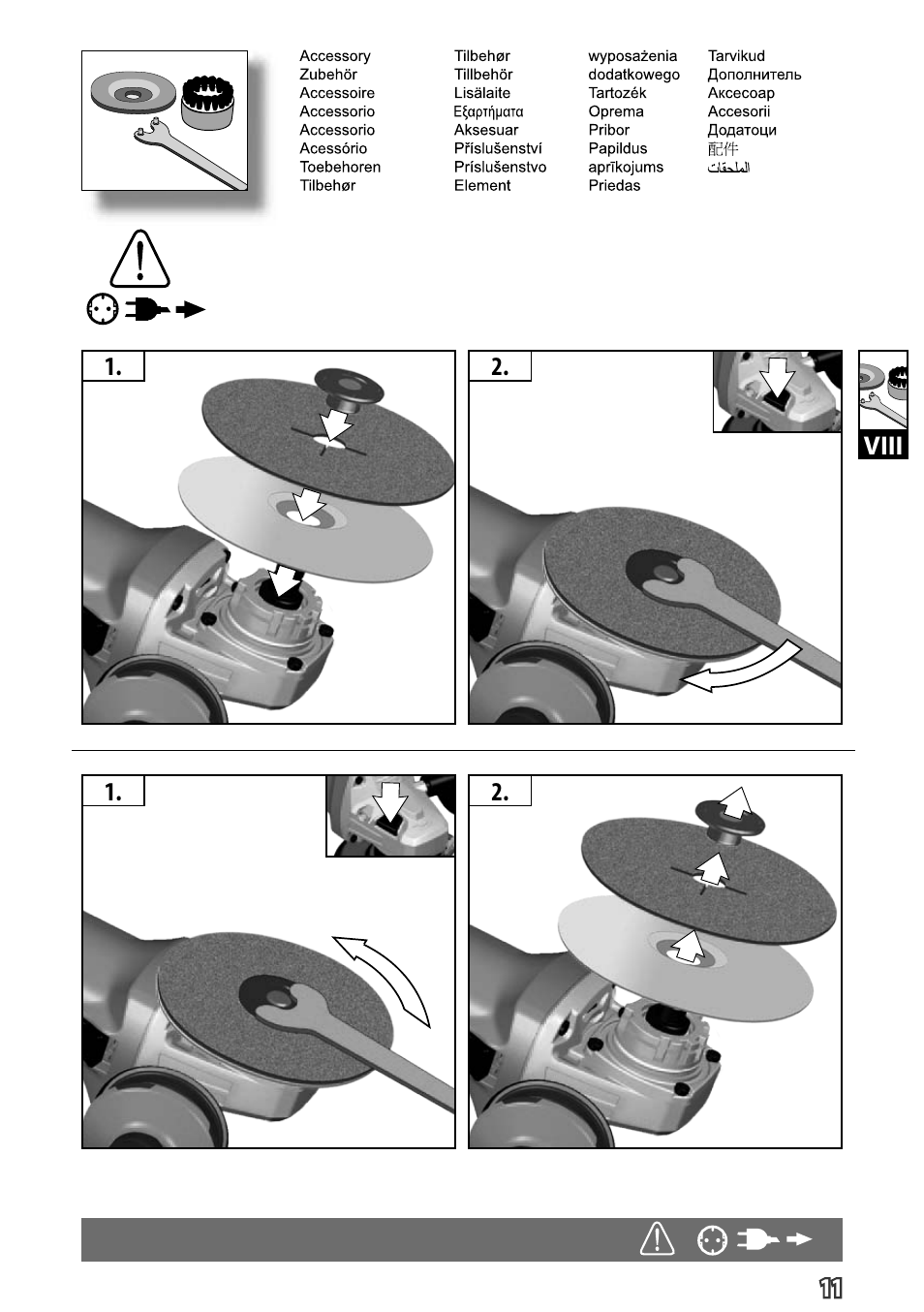 Accessory
Zubehör
Accessoire
Accessorio
Accessorio
Acessório
Toebehoren
Tilbehør

Tilbehør
Tillbehör
Lisälaite
Εξαρτήματα
Aksesuar
Příslušenství
Príslušenstvo
Element

wyposażenia
dodatkowego
Tartozék
Oprema
Pribor
Papildus
aprīkojums
Priedas

Tarvikud
Дополнитель
Аксесоар
Accesorii
Додатоци
配件
الملحقات

1.

2.

VIII

1.

2.

11