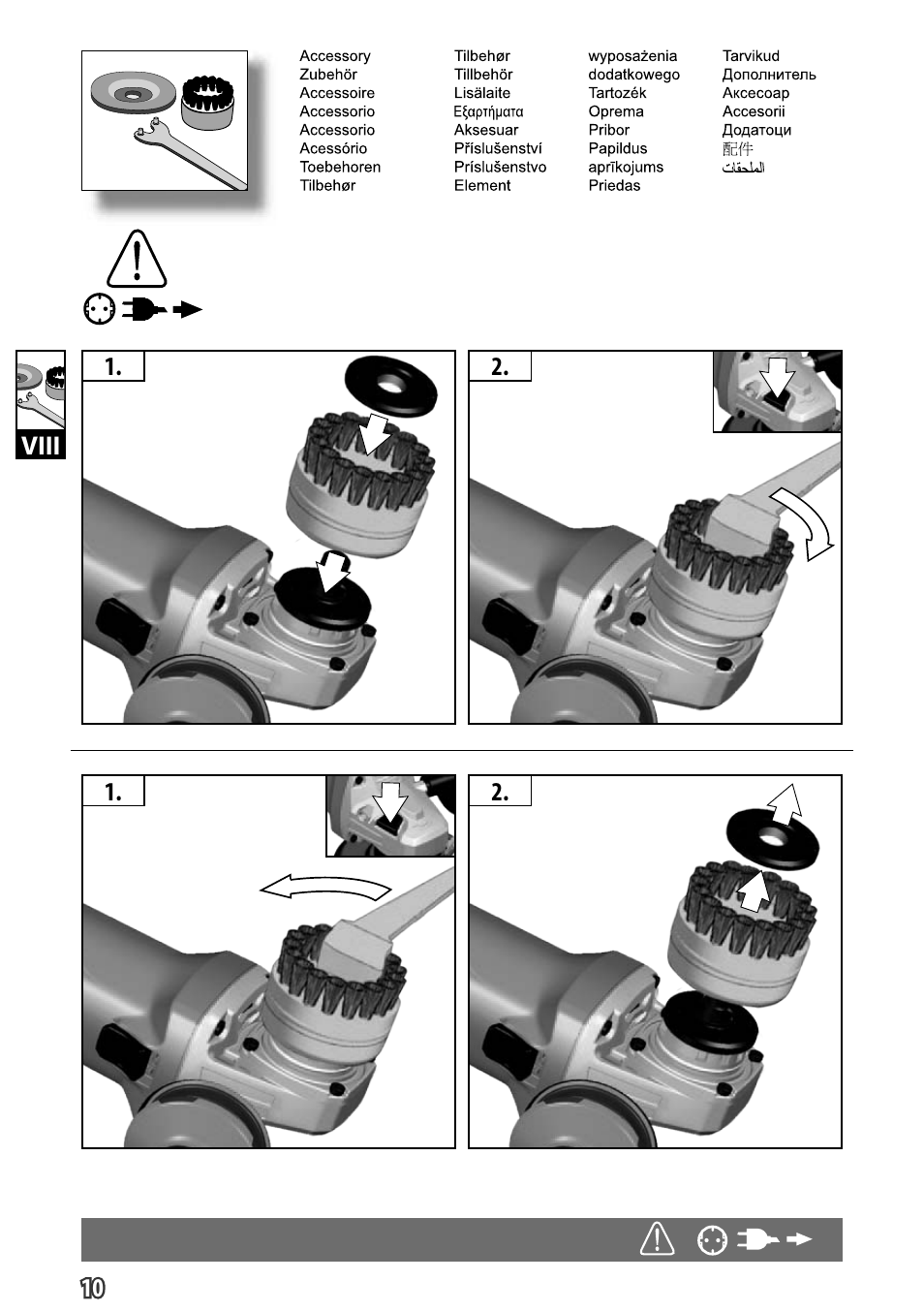 Accessory
Zubehör
Accessoire
Accessorio
Accessorio
Acessório
Toebehoren
Tilbehør

Tilbehør
Tillbehör
Lisälaite
Εξαρτήματα
Aksesuar
Příslušenství
Príslušenstvo
Element

wyposażenia
dodatkowego
Tartozék
Oprema
Pribor
Papildus
aprīkojums
Priedas

Tarvikud
Дополнитель
Аксесоар
Accesorii
Додатоци
配件
الملحقات

VIII

1.

2.

1.

2.

10