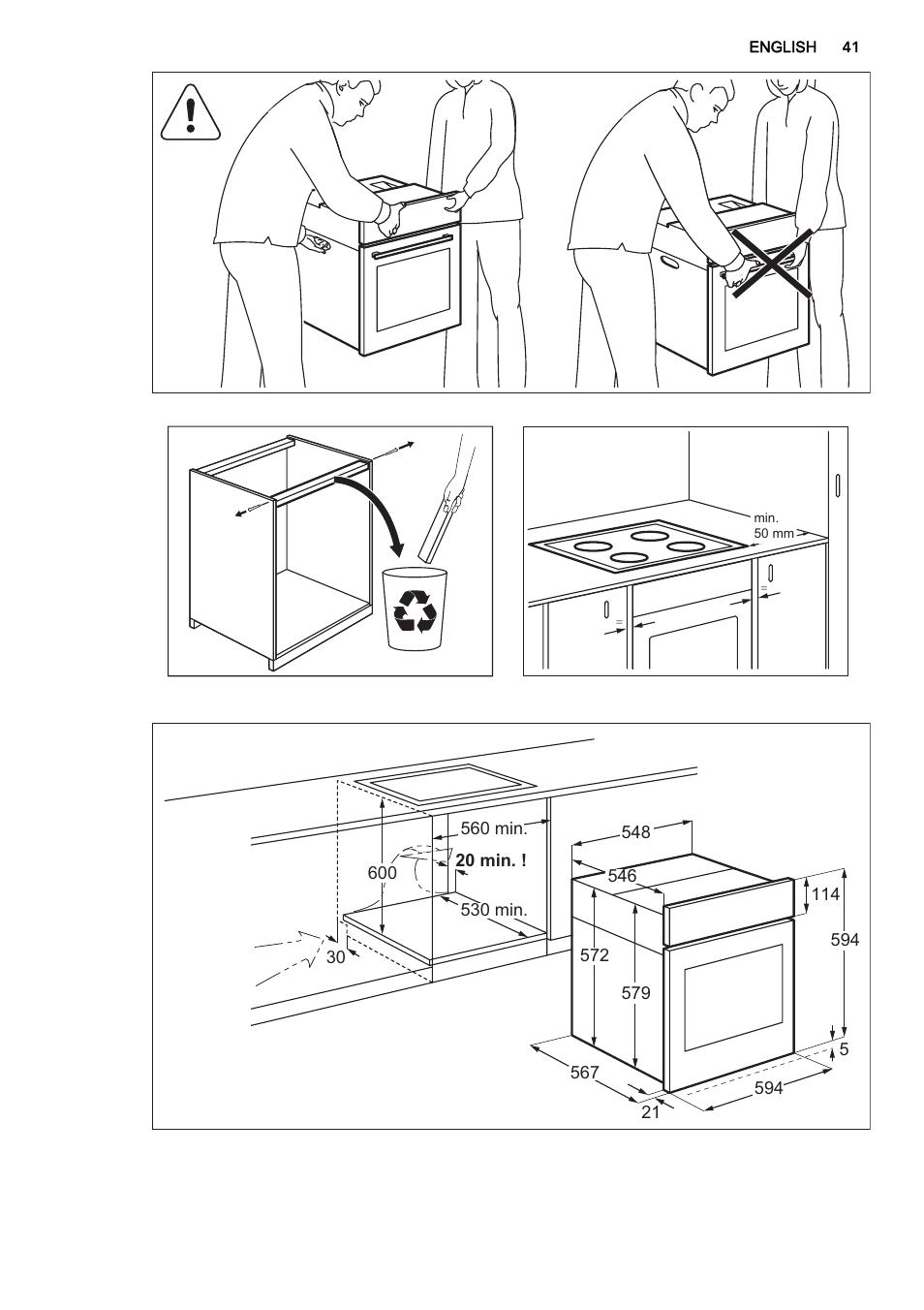 ENGLISH 41

min.
50 mm

=
=

560 min.
20 min. !
600
530 min.
30
548
546
114
594
572
579
5
567
594
21