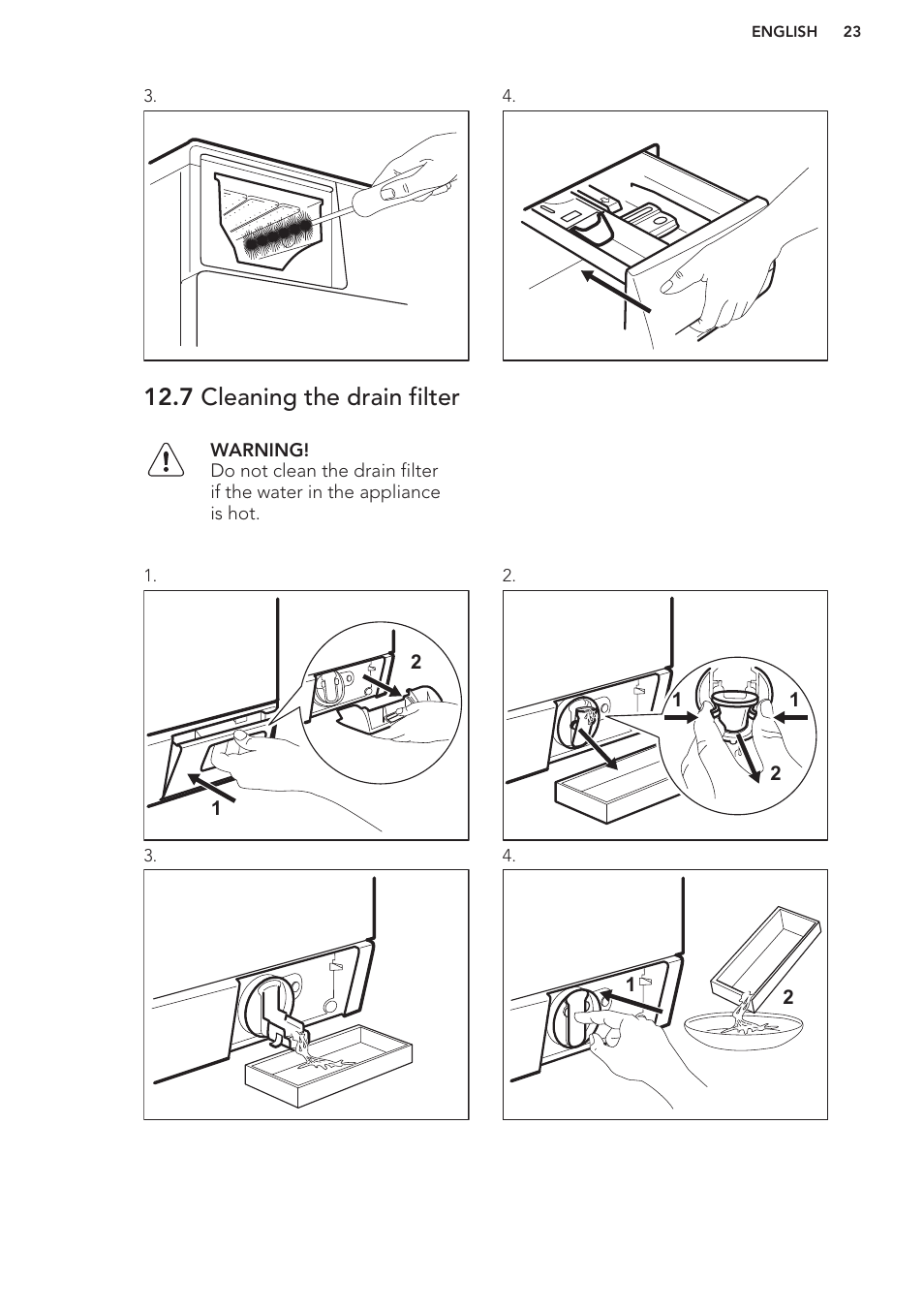 ENGLISH 23

3.

4.

12.7 Cleaning the drain filter

WARNING!
Do not clean the drain filter if the water in the appliance is hot.

1.

2

1

2.

1

1

2

3.

4.

1

2