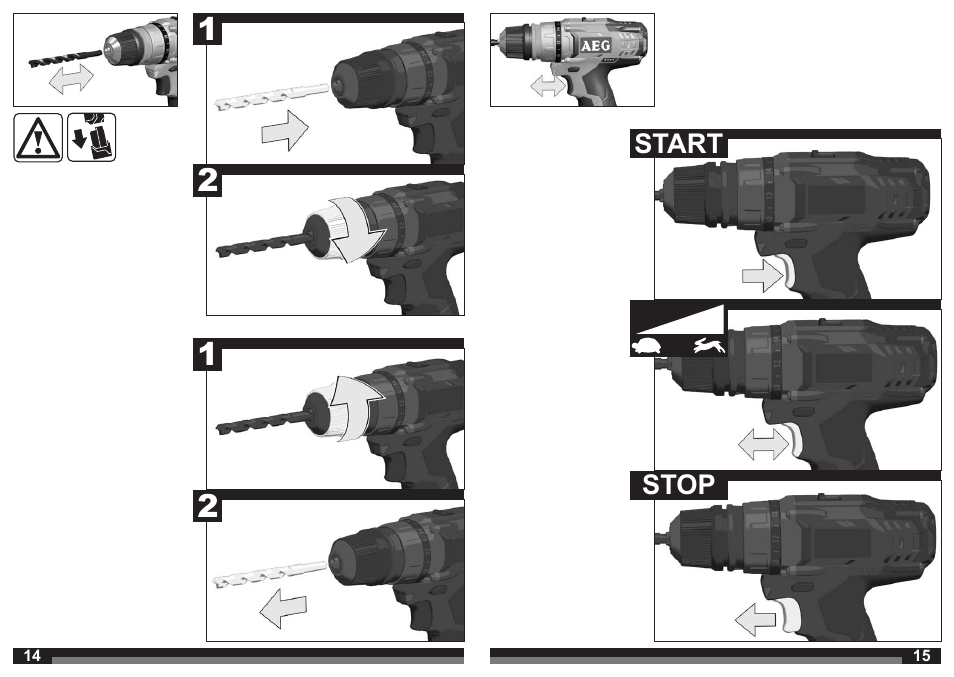 1

2

1

2

14

AEG

START

STOP

15